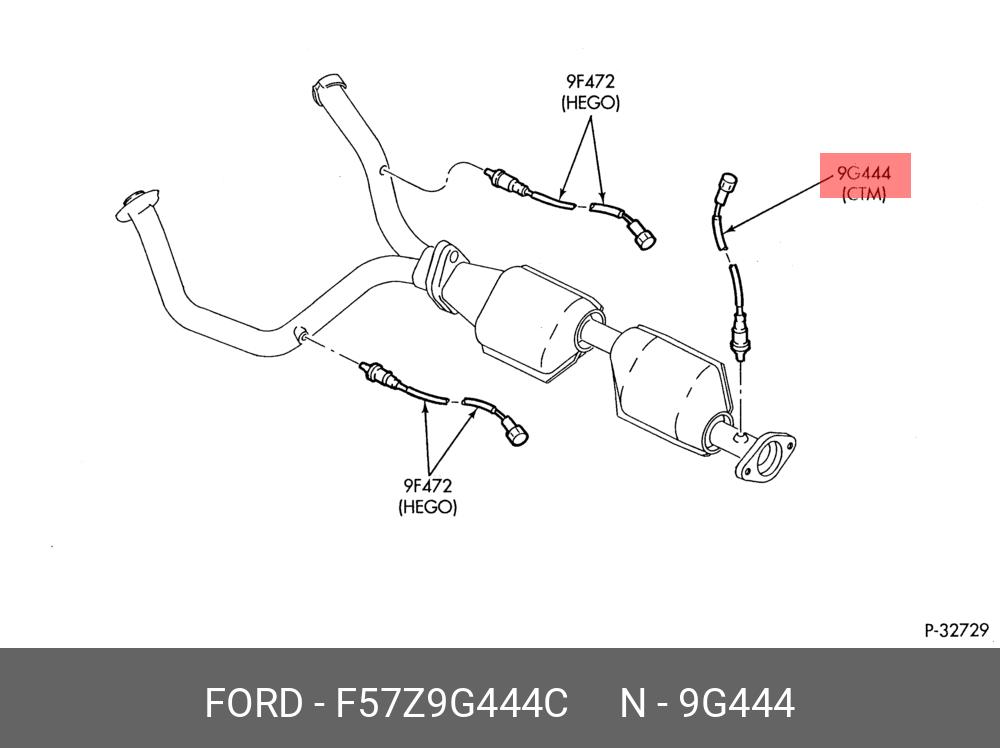 9F472
(HEGO)

9G444
(CTM)

9F472
(HEGO)

P-32729

FORD - F57Z9G444C N - 9G444