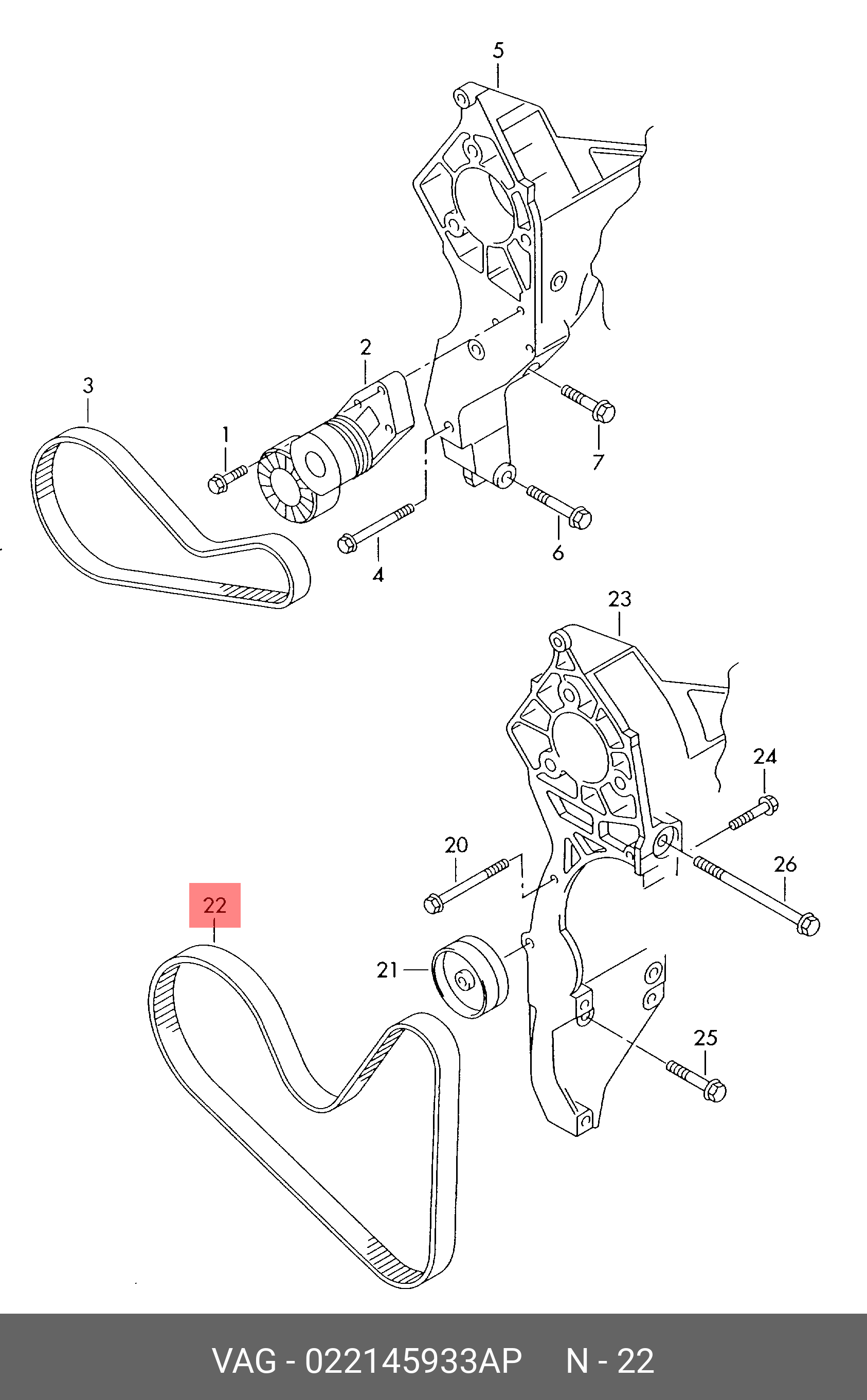 5
2
3
1
7
6
4
23
24
20
26
22
21
25

VAG - 022145933AP N - 22