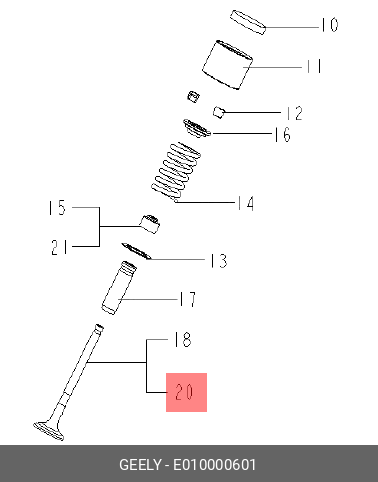 10
11
12
16
14
15
21
13
17
18
20

GEELY - E010000601