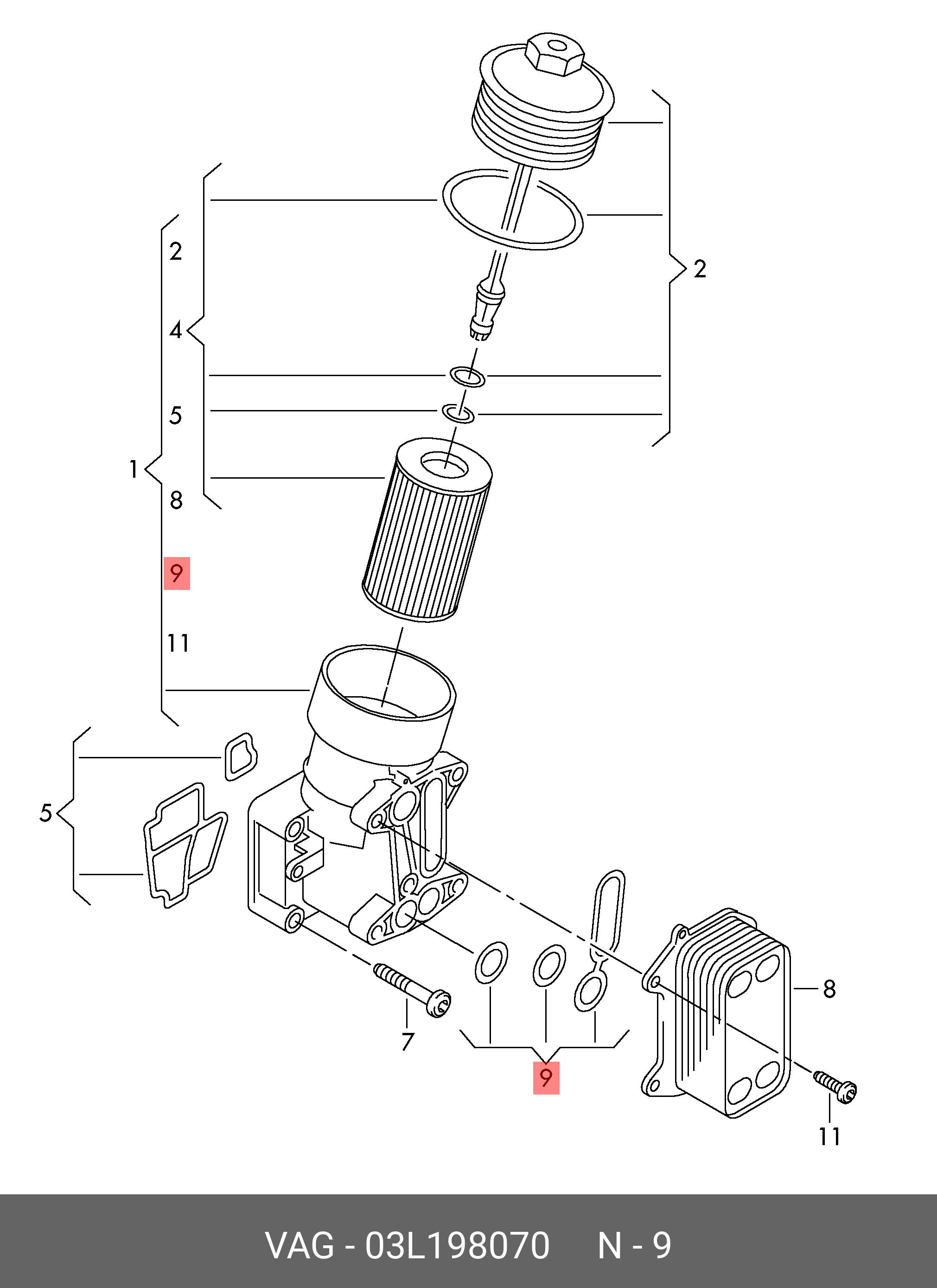 2
4
5
1
8
9
11
2
5
7
9
8
11

VAG - 03L198070 N - 9