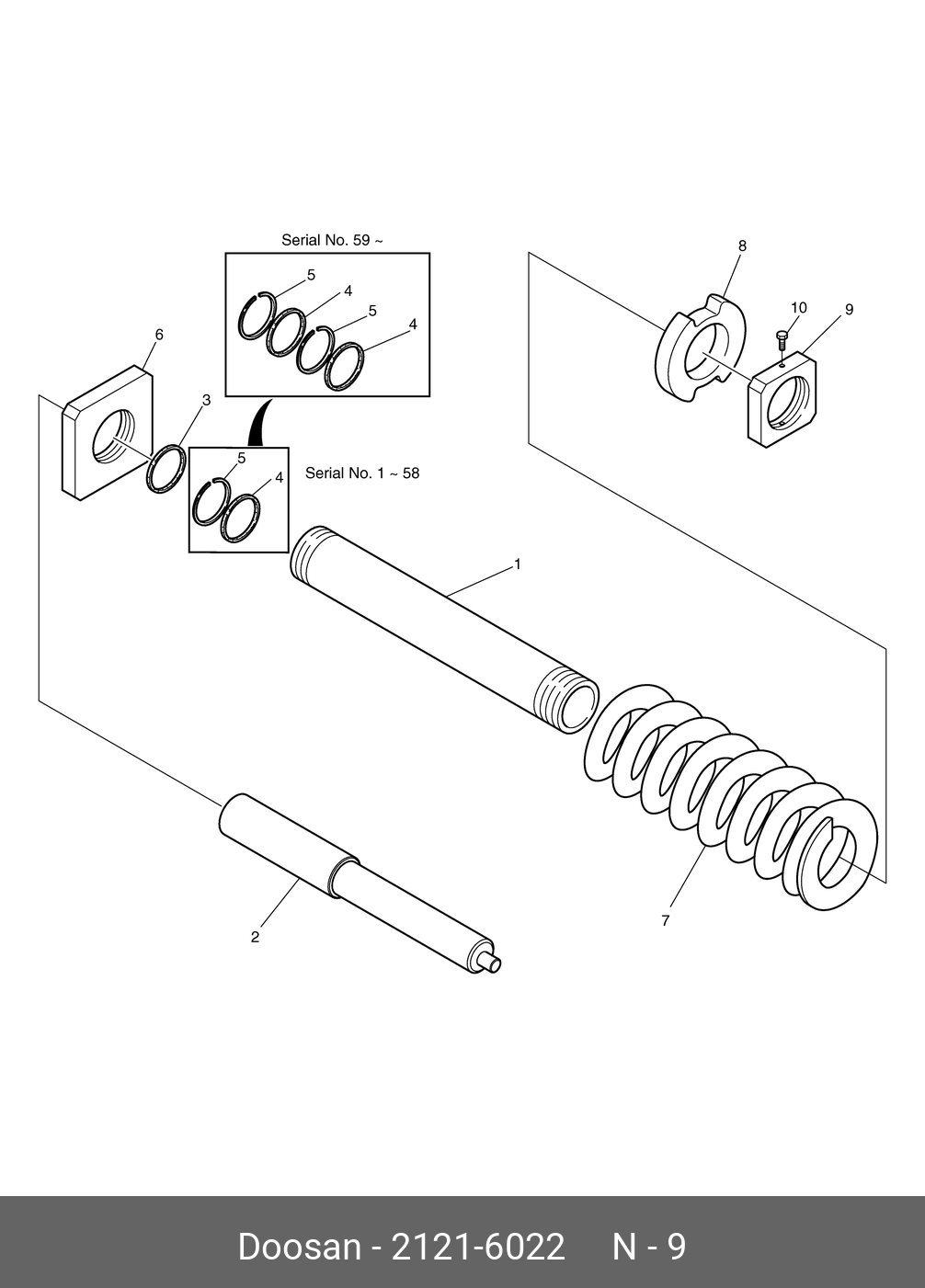 Serial No. 59 ~

5
4
5
4

8
10
9

6
3
5
4
Serial No. 1 ~ 58

1

7

2

Doosan - 2121-6022 N - 9