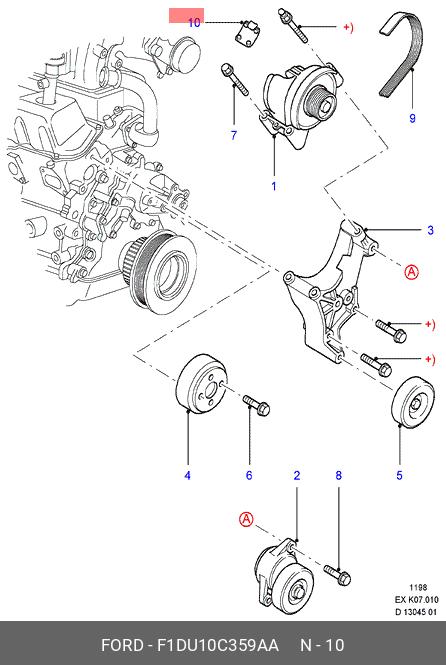 10
+)
9
7
1
3
A
+)
+)
4
6
5
2
8
A
1198
EX K07.010
D 13045 01
FORD - F1DU10C359AA N - 10