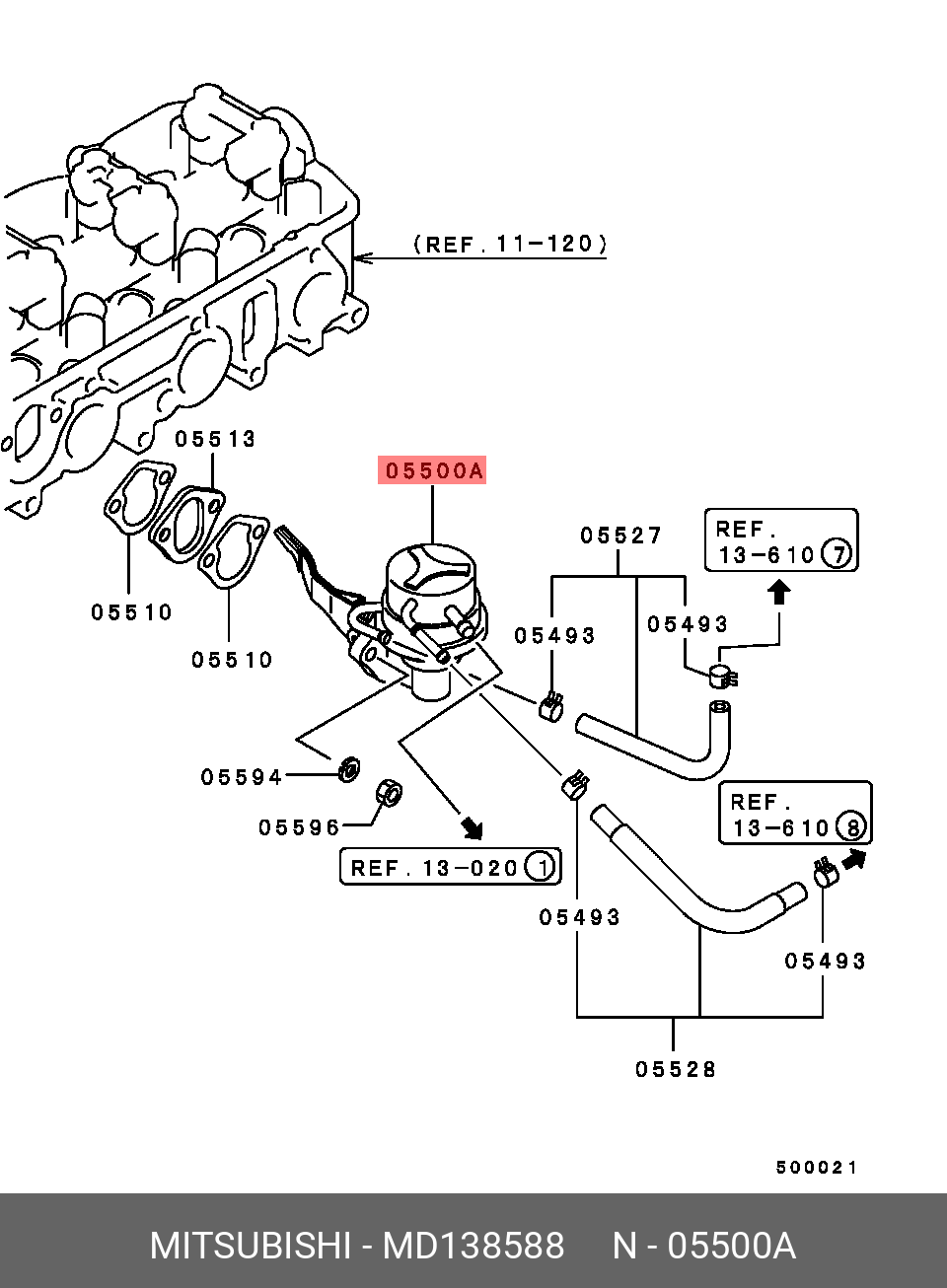 (REF. 11-120)

05513

05500A

05527

REF.
13-610 7

05510

05510

05493

05493

05594

05596

REF. 13-020 1

REF.
13-610 8

05493

05493

05528

500021

MITSUBISHI - MD138588 N - 05500A