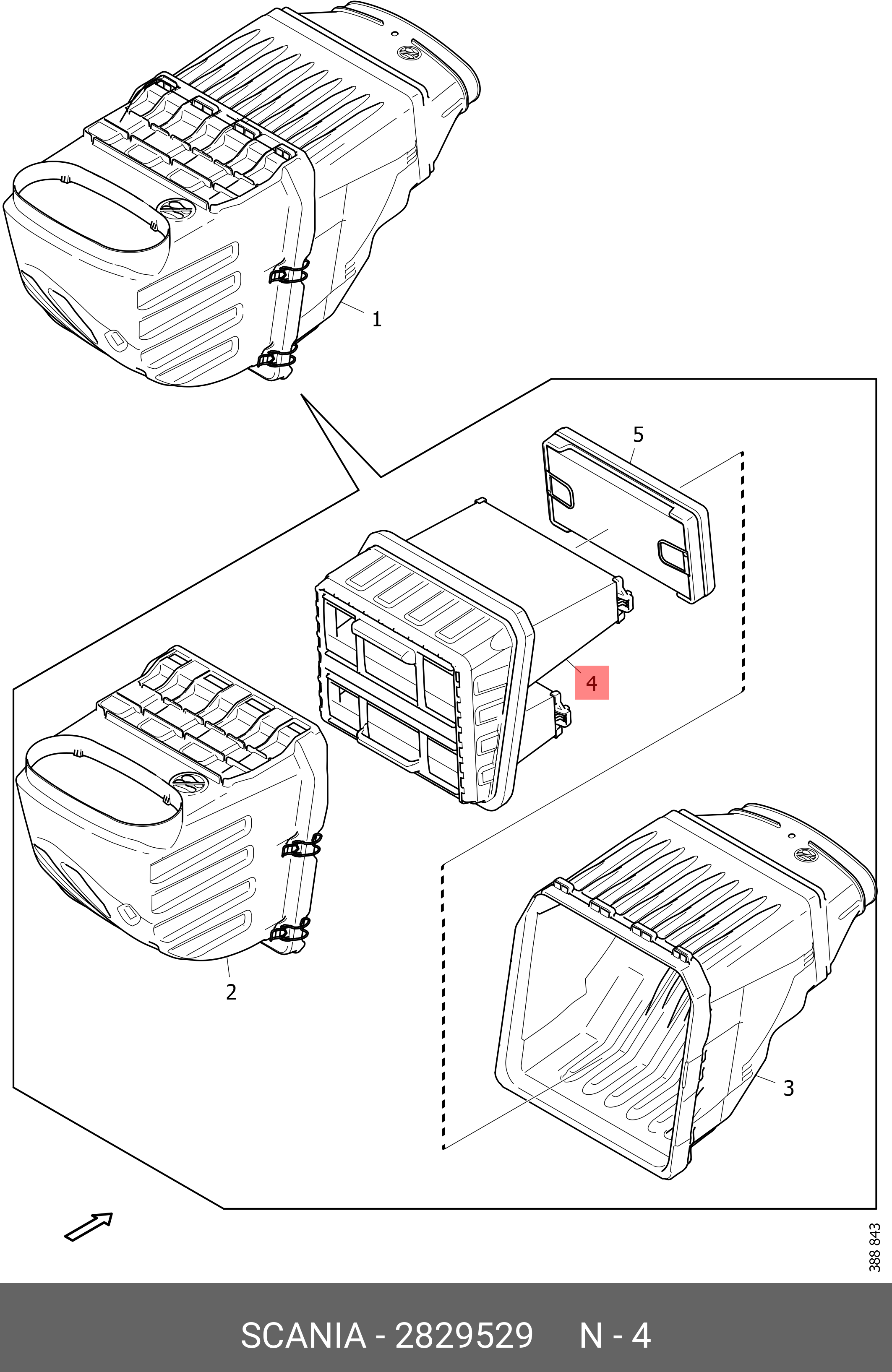 1
5
4
2
3
388 843
SCANIA - 2829529 N - 4