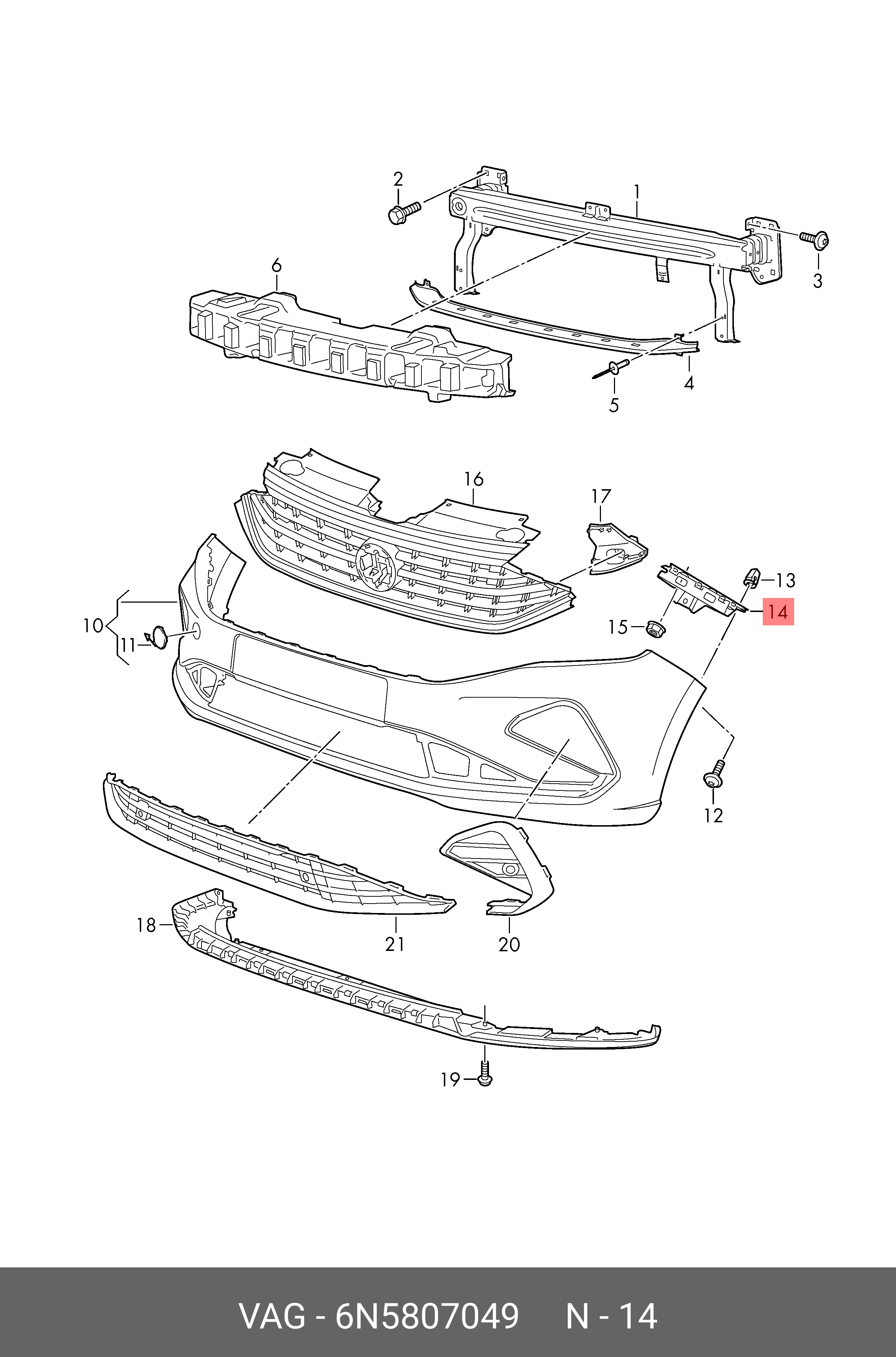 2
1
3
6
4
5
16
17
13
14
15
10
11
12
18
21
20
19

VAG - 6N5807049 N - 14