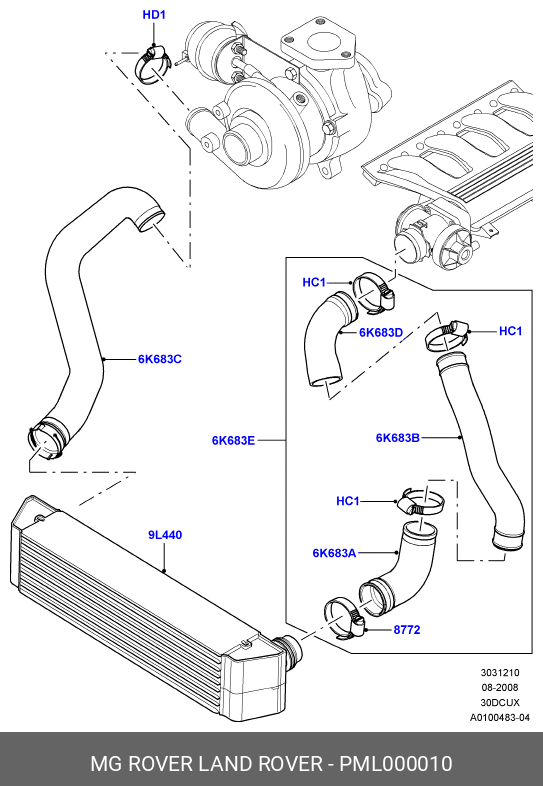 HD1

HC1

6K683D

HC1

6K683C

6K683E

6K683B

HC1

9L440

6K683A

8772

3031210
08-2008
30DCUX
A0100483-04

MG ROVER LAND ROVER - PML000010