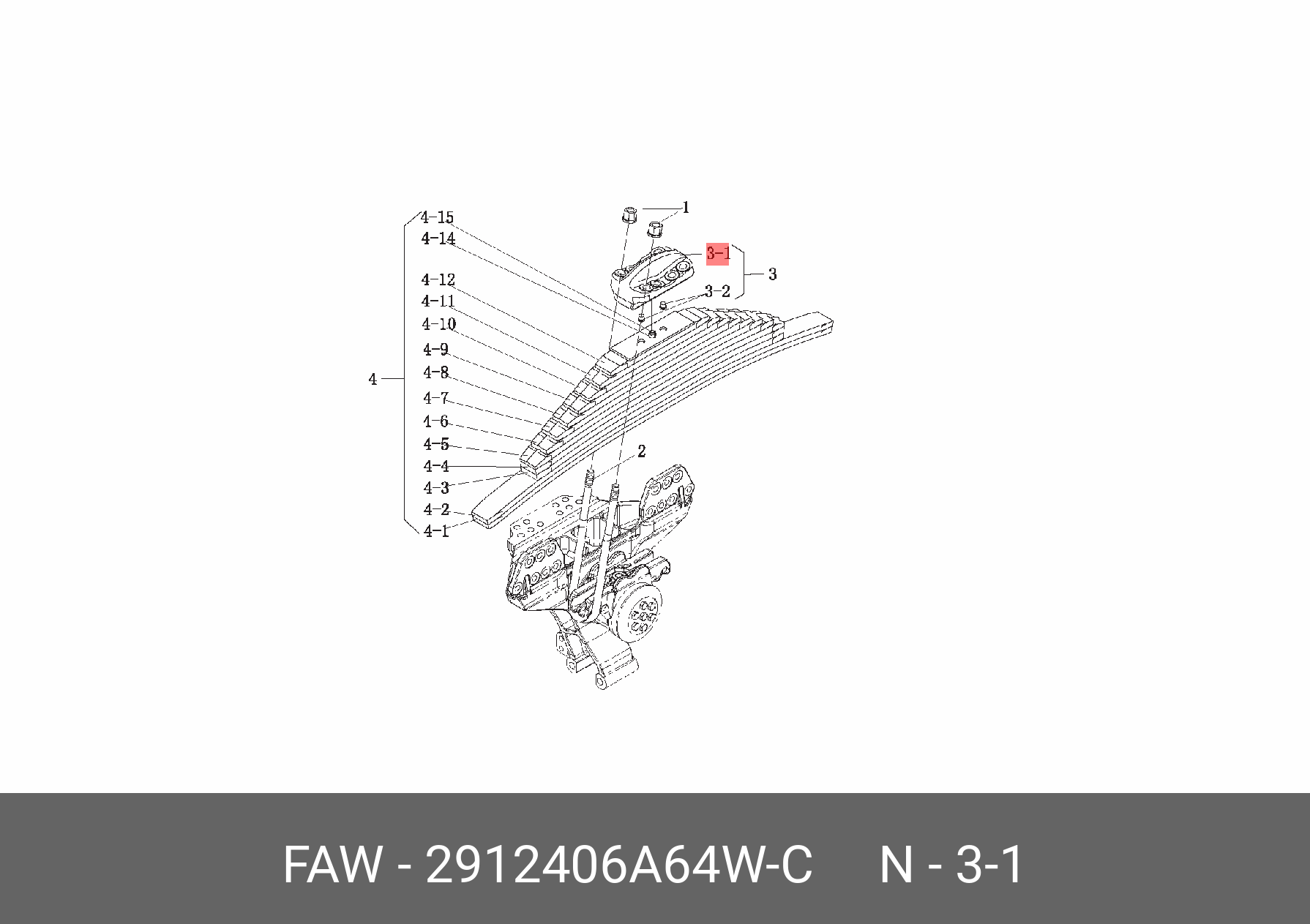 4-15
4-14
4-12
4-11
4-10
4-9
4-8
4-7
4-6
4-5
4-4
4-3
4-2
4-1
4

1
3-1
3
3-2
2

FAW - 2912406A64W-C N - 3-1