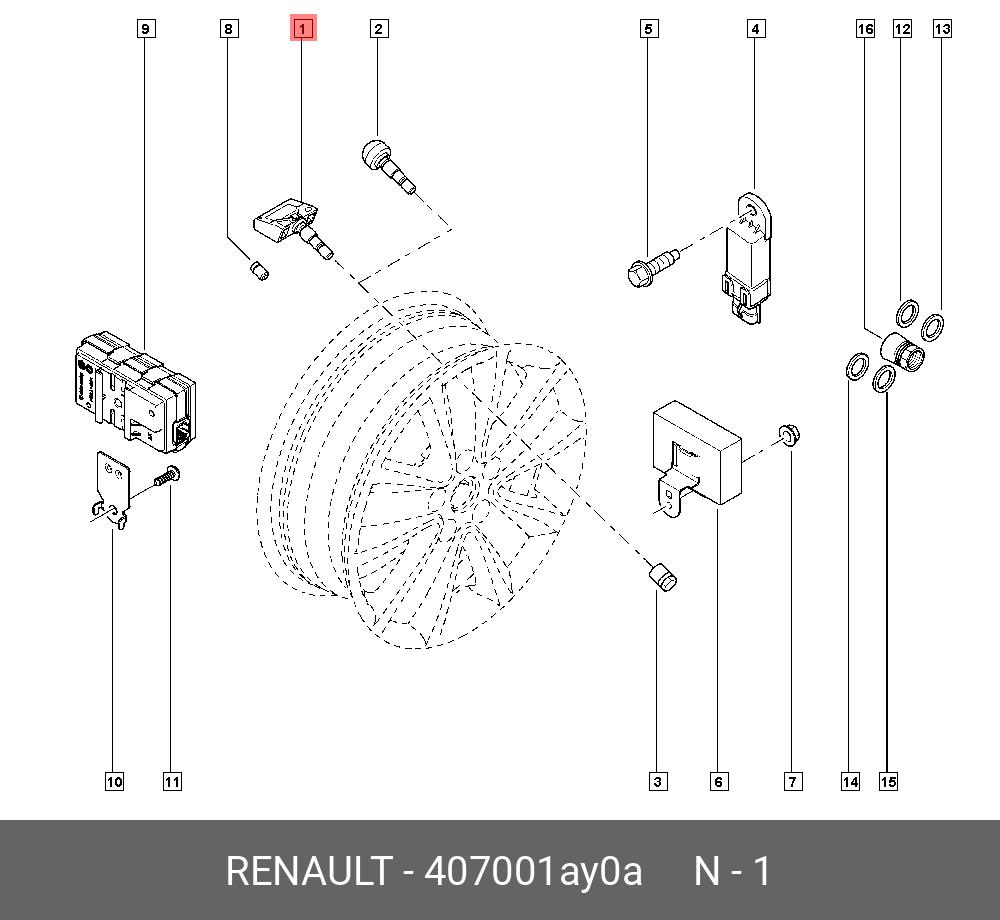 9
8
1
2
5
4
16
12
13
10
11
3
6
7
14
15

RENAULT - 407001ay0a N - 1