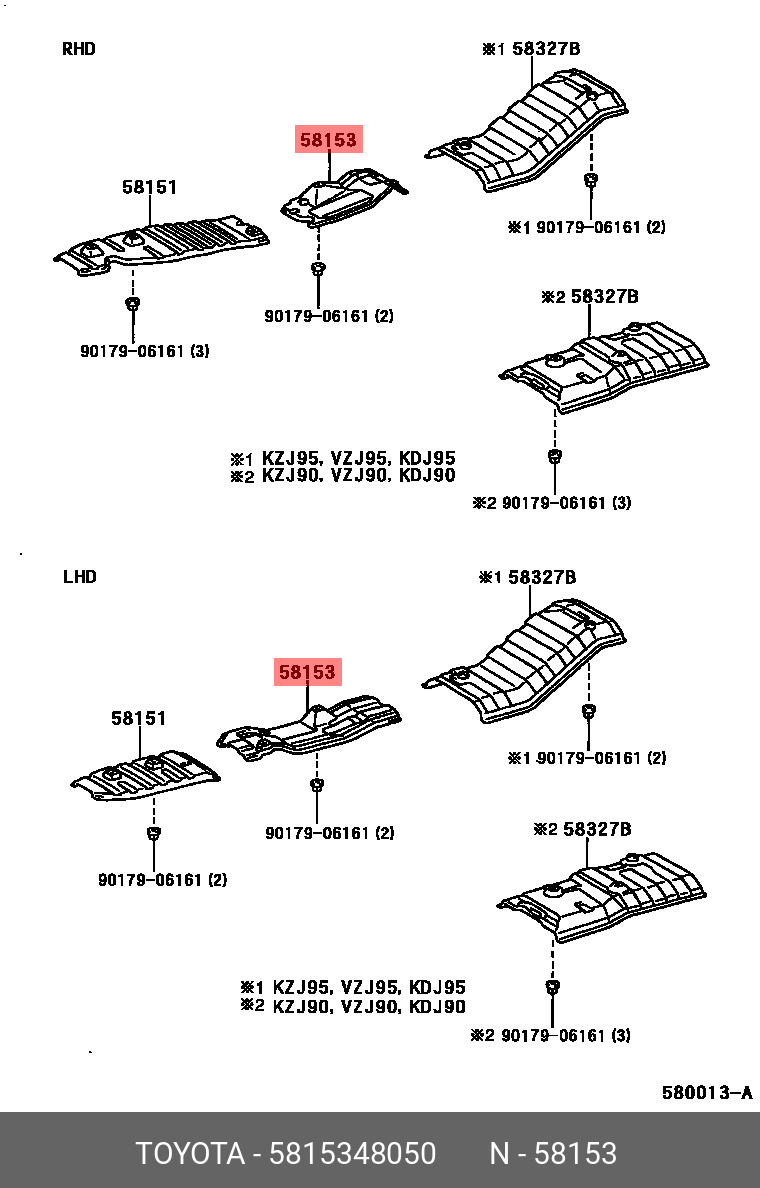 RHD

※1 58327B

58153

58151

※1 90179-06161 (2)

90179-06161 (2)

90179-06161 (3)

※2 58327B

※1 KZJ95, VZJ95, KDJ95
※2 KZJ90, VZJ90, KDJ90

※2 90179-06161 (3)

LHD

※1 58327B

58153

58151

※1 90179-06161 (2)

90179-06161 (2)

90179-06161 (2)

※2 58327B

※1 KZJ95, VZJ95, KDJ95
※2 KZJ90, VZJ90, KDJ90

※2 90179-06161 (3)

580013-A

TOYOTA - 5815348050 N - 58153