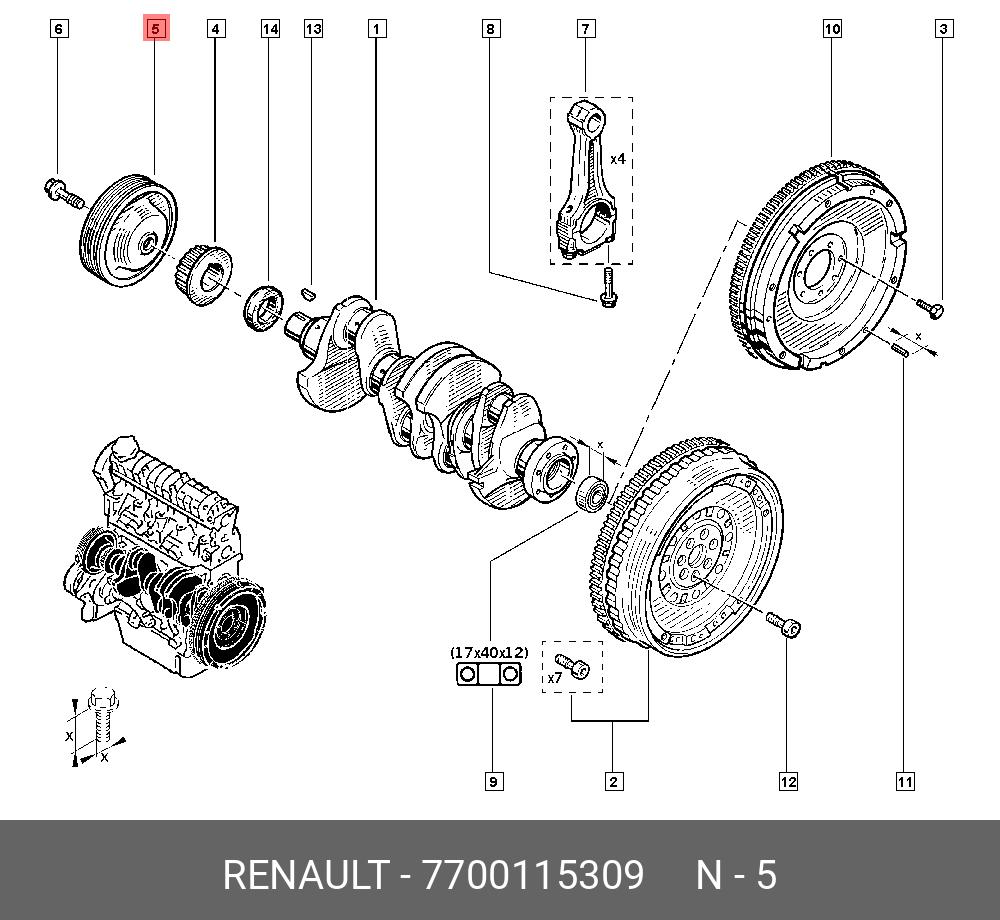 6
5
4
14
13
1
8
7
10
3
x4
x
x
(17x40x12)
x7
x
x
9
2
12
11
RENAULT - 7700115309 N - 5