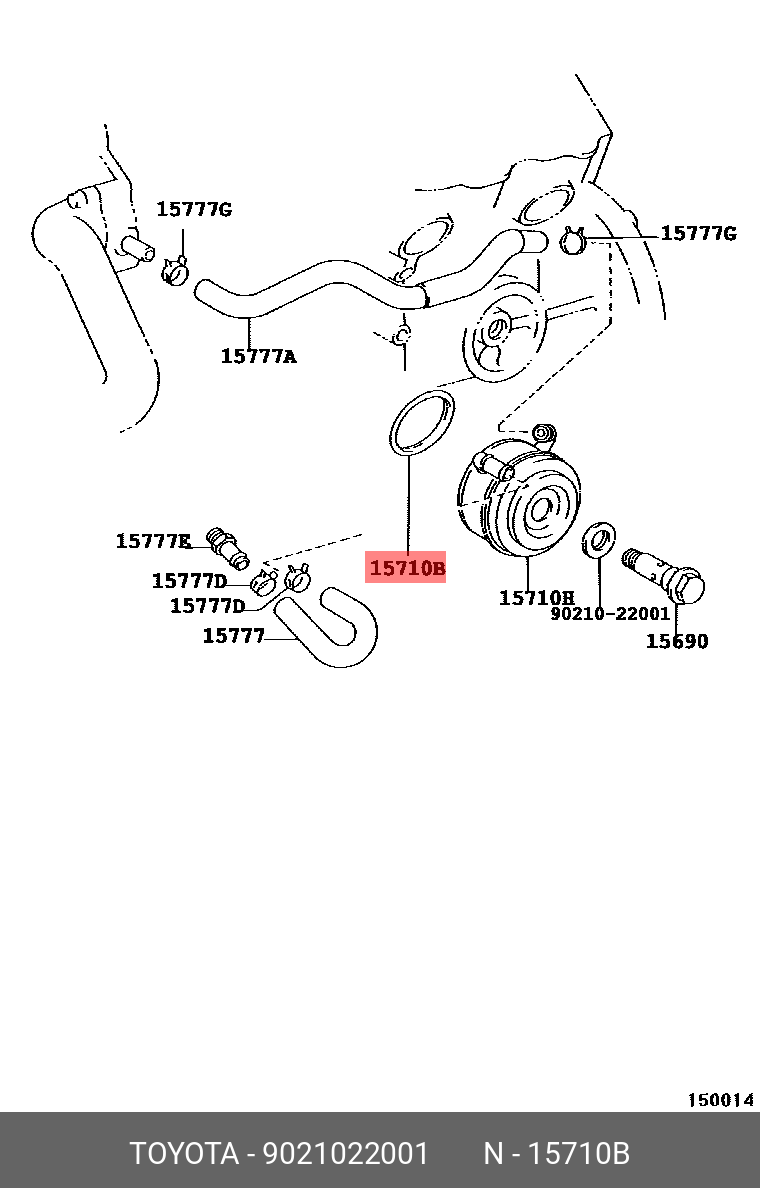 15777G
15777G
15777A
15777E
15777D
15777D
15777
15710B
15710H
90210-22001
15690
150014
TOYOTA - 9021022001 N - 15710B