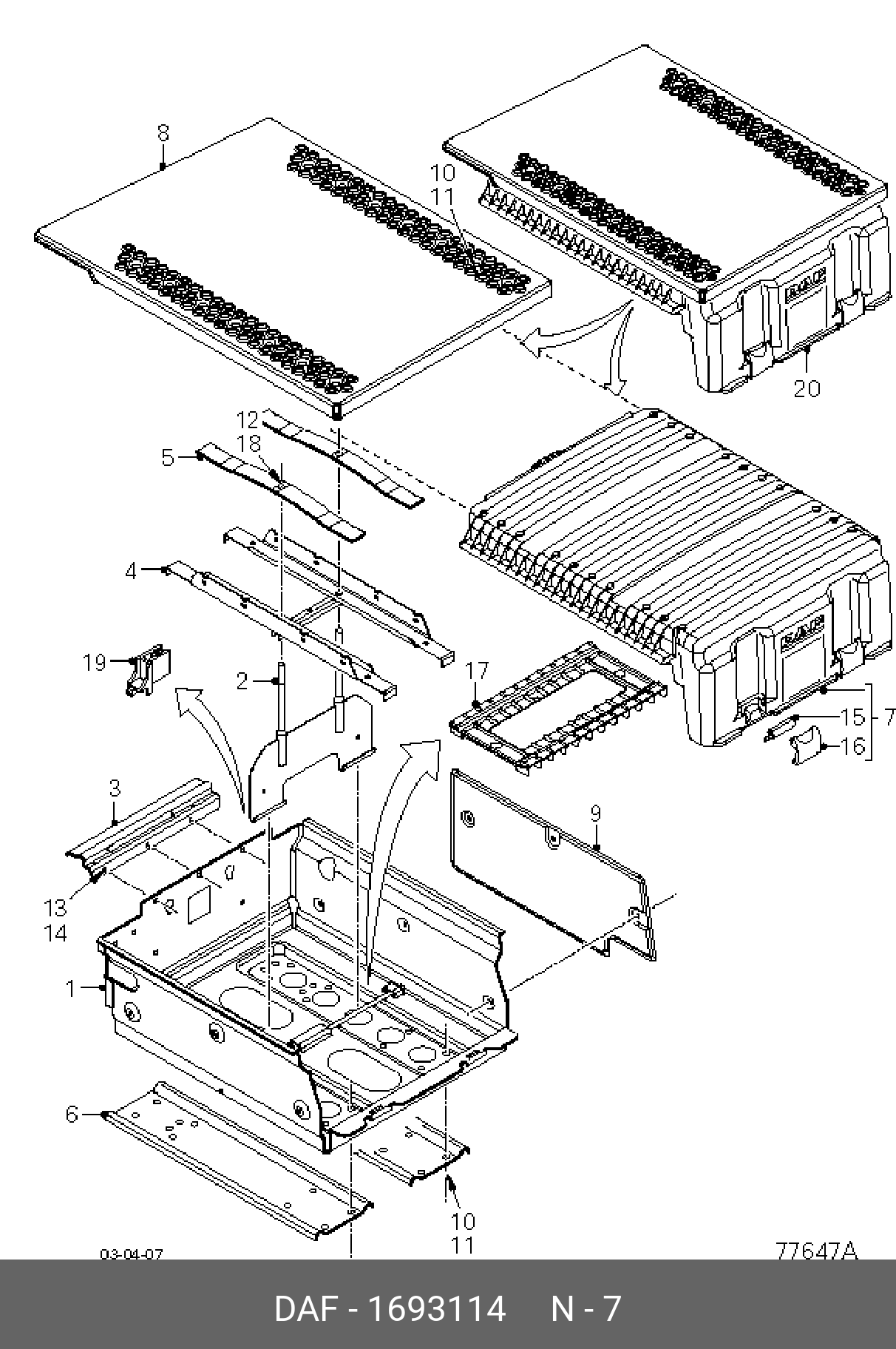 8

10
11

20

12
18
5

4

19

2

17

15
7
16

3

9

13
14

1

6

10
11

03-04-07

77647A

DAF - 1693114 N - 7