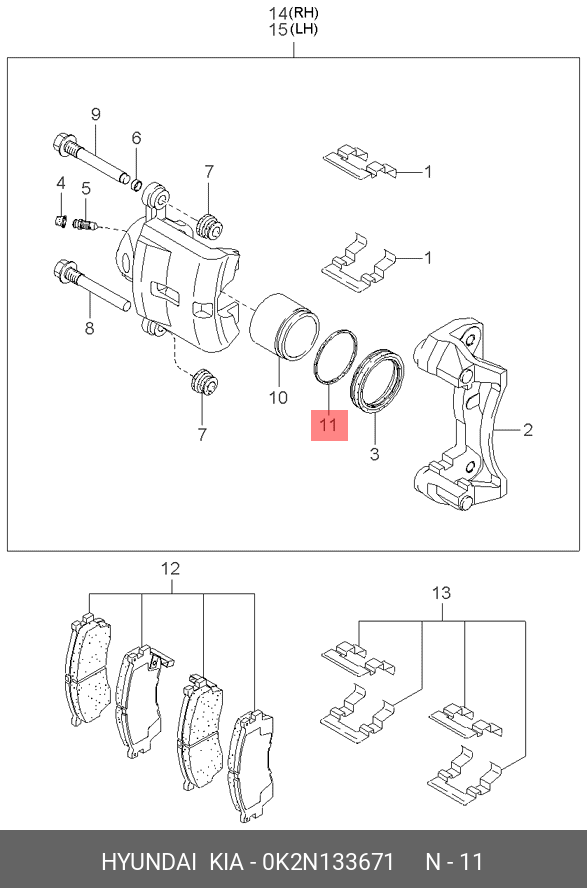 14(RH)
15(LH)

9
6
7
4
5
1
1
8
10
11
3
2
7

12

13

HYUNDAI KIA - 0K2N133671 N - 11