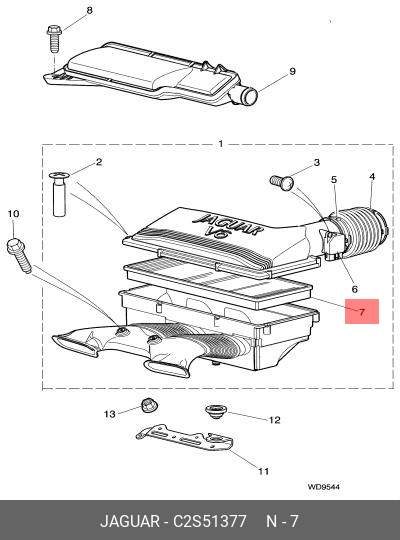 8
9
1
2
3
5
4
10
JAGUAR V6
6
7
13
12
11
WD9544
JAGUAR - C2S51377 N - 7