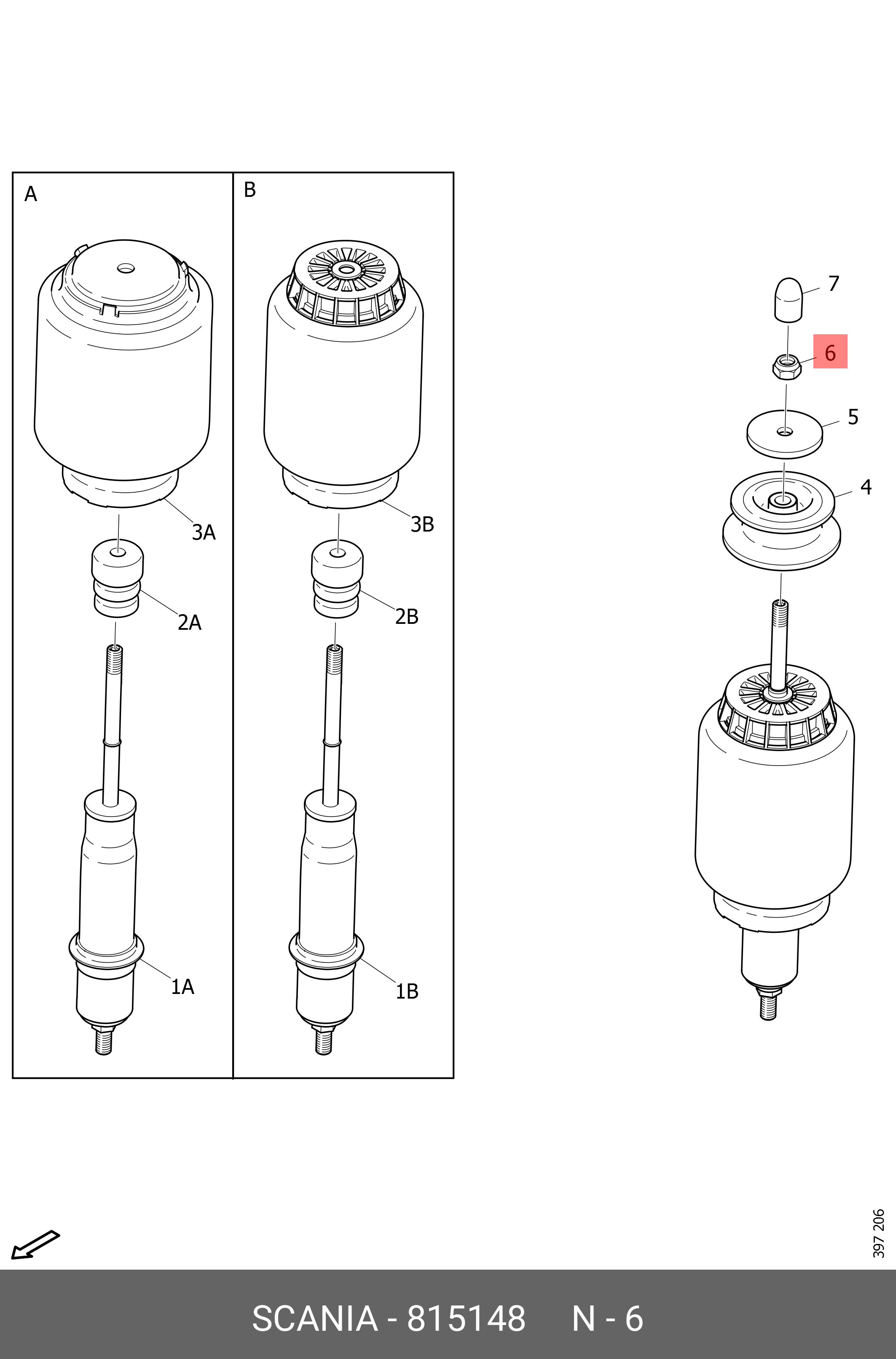 A

3A

2A

1A

B

3B

2B

1B

7

6

5

4

397 206

SCANIA - 815148 N - 6