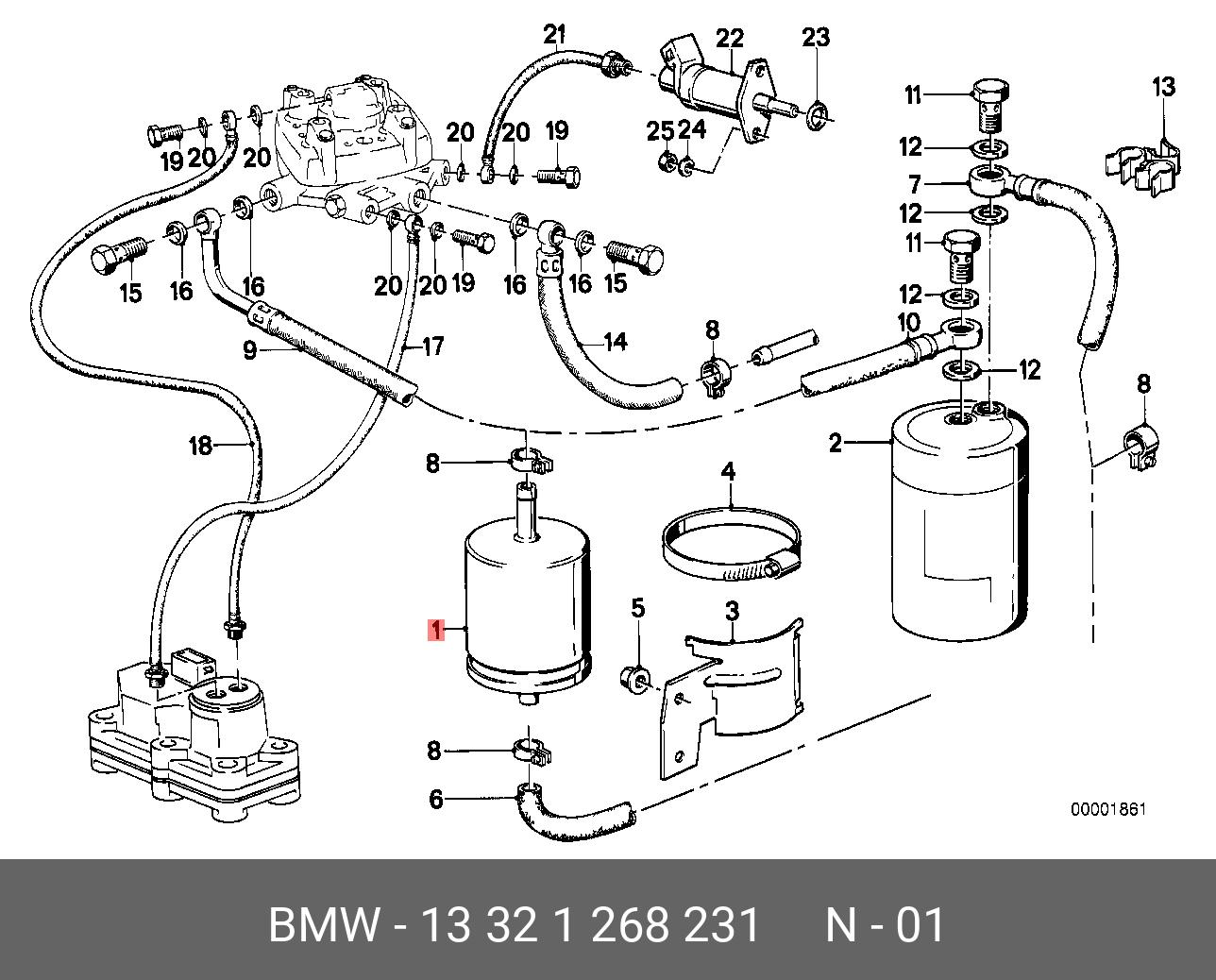 21
22
23
11
13
19
20
20
20
20
19
25
24
12
7
12
15
16
16
20
20
19
16
16
15
11
12
9
17
14
8
10
12
18
8
4
2
8
1
5
3
8
6
00001861
BMW - 13 32 1 268 231 N - 01