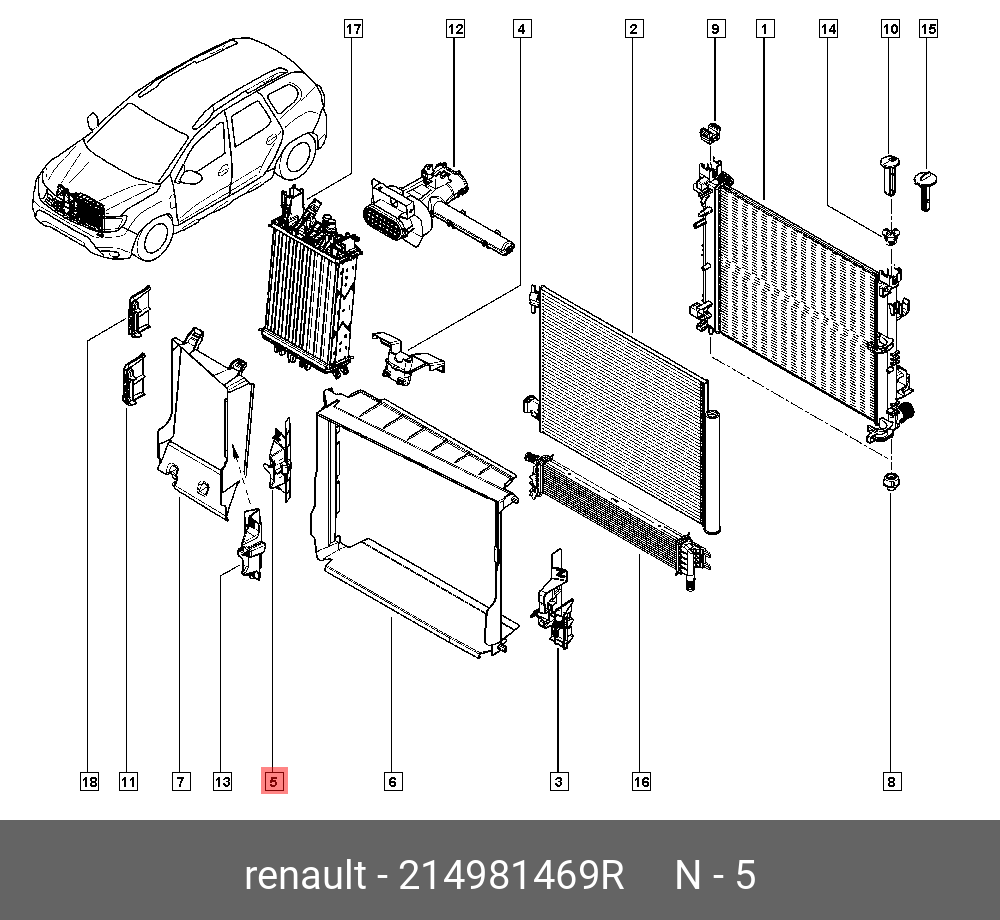 17
12
4
2
9
1
14
10
15
18
11
7
13
5
6
3
16
8

renault - 214981469R N - 5