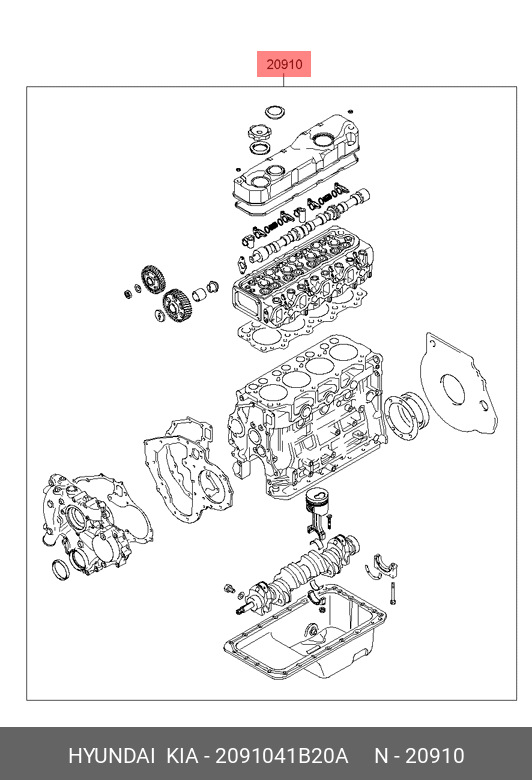 20910

HYUNDAI KIA - 2091041B20A N - 20910