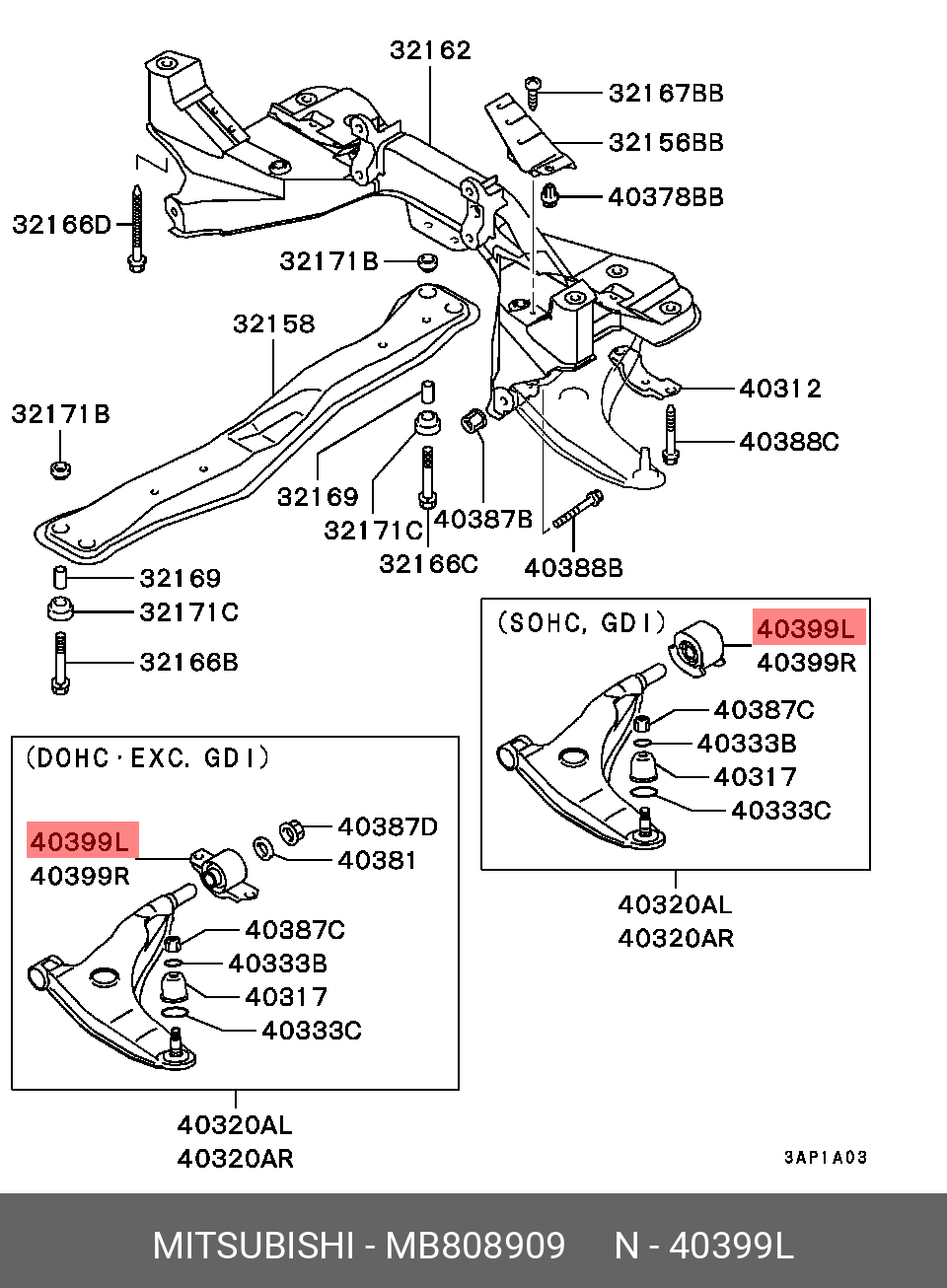 32162
32167BB
32156BB
40378BB
32166D
32171B
32158
32171B
40312
40388C
32169
32171C
40387B
32166C
40388B
32169
32171C
32166B

(SOHC, GDI)
40399L
40399R
40387C
40333B
40317
40333C
40320AL
40320AR

(DOHC·EXC. GDI)
40399L
40399R
40387D
40381
40387C
40333B
40317
40333C
40320AL
40320AR

3AP1A03

MITSUBISHI - MB808909 N - 40399L