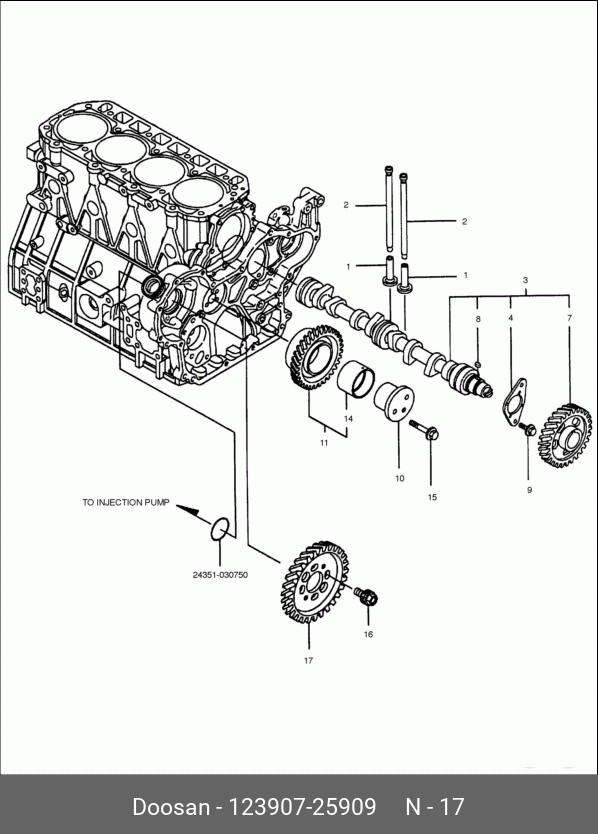 2
2
1
1
3
8
4
7
14
11
10
15
9
TO INJECTION PUMP
24351-030750
16
17

Doosan - 123907-25909 N - 17