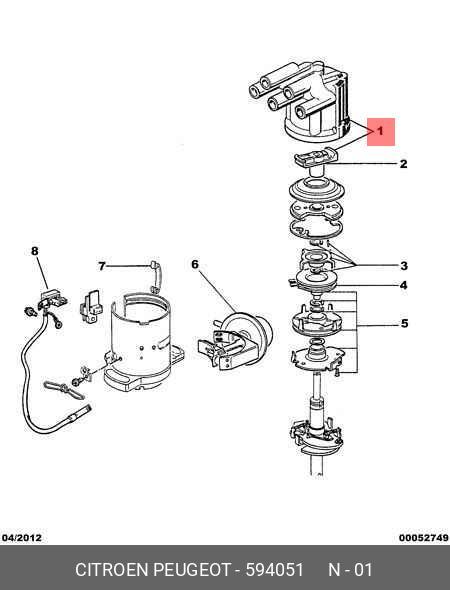 1
2
8
7
6
3
4
5
04/2012
00052749
CITROEN PEUGEOT - 594051 N - 01