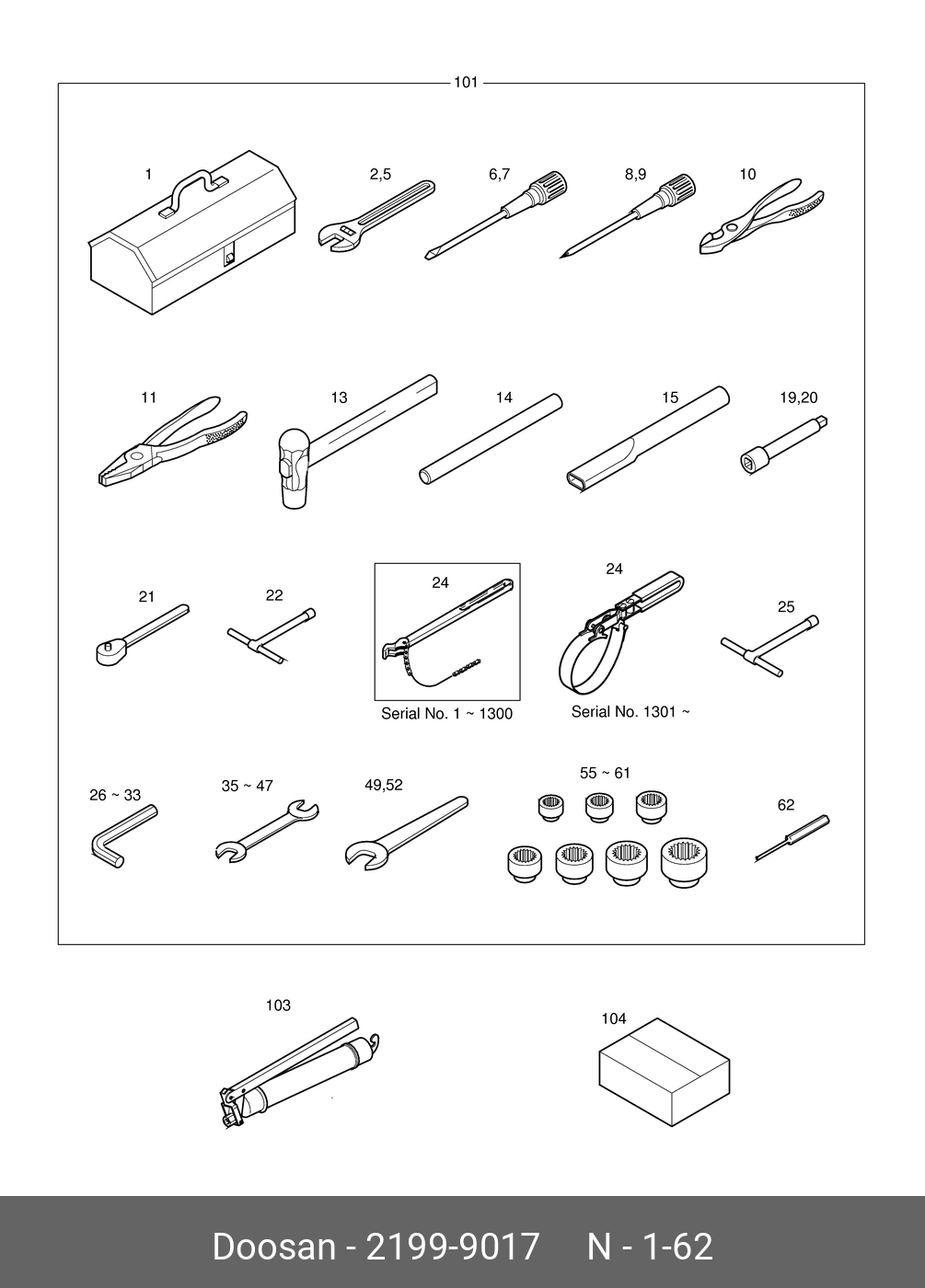 101

1

2,5

6,7

8,9

10

11

13

14

15

19,20

21

22

24

Serial No. 1 ~ 1300

24

Serial No. 1301 ~

25

26 ~ 33

35 ~ 47

49,52

55 ~ 61

62

103

104

Doosan - 2199-9017 N - 1-62