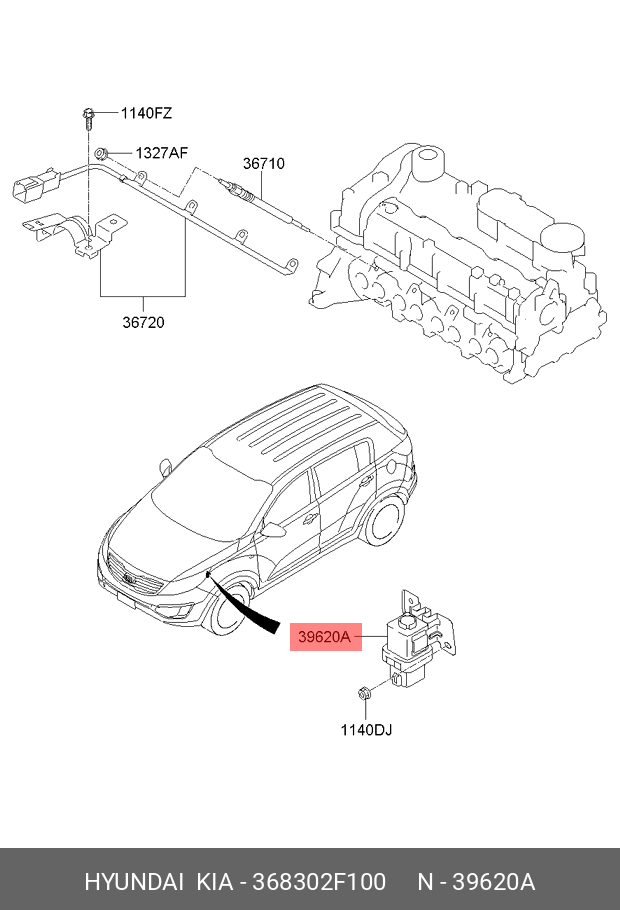 1140FZ
1327AF
36710
36720
39620A
1140DJ
HYUNDAI KIA - 368302F100 N - 39620A