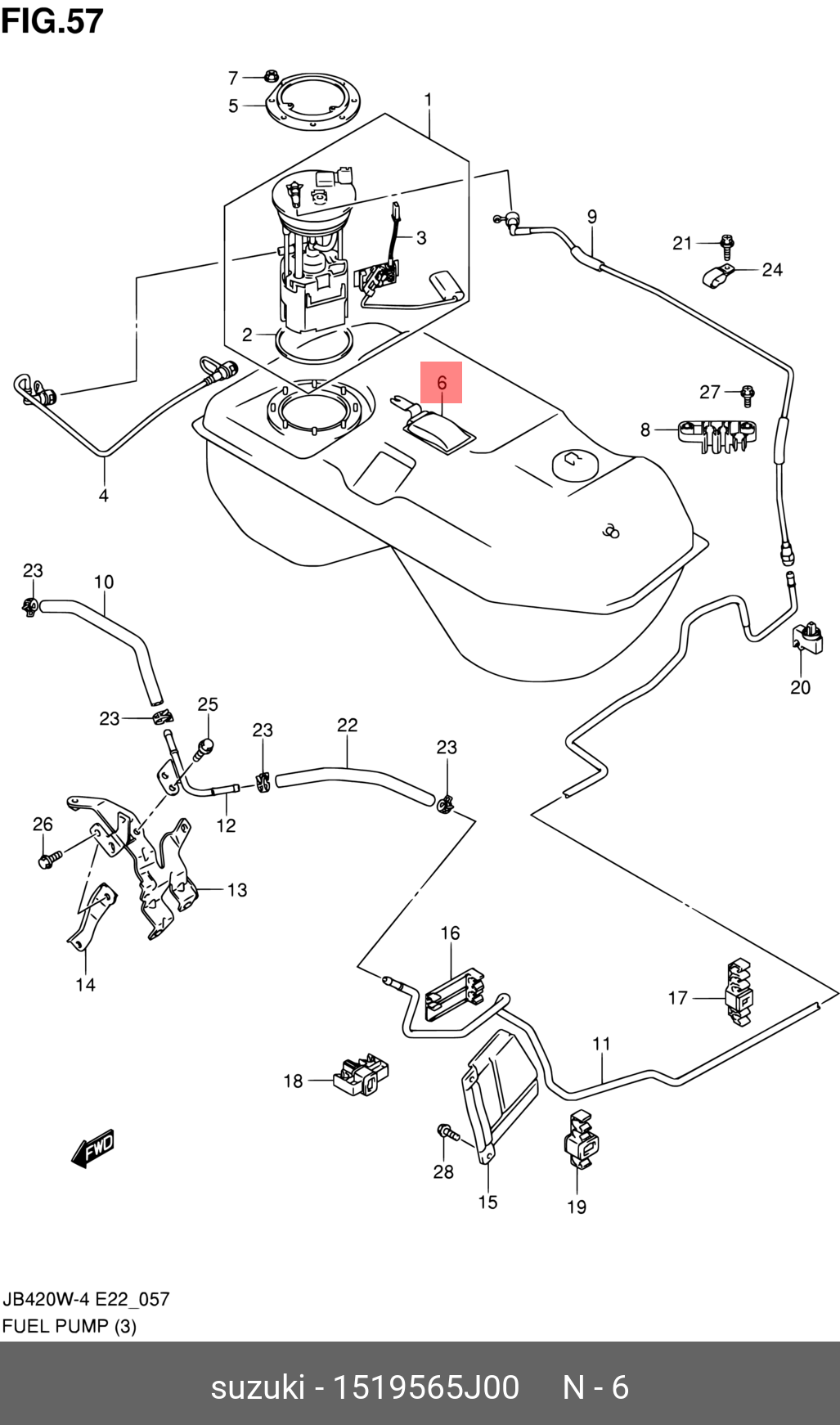 FIG.57

7
5
1
3
9
21
24
2
6
27
8
4
23
10
20
23
25
23
22
23
12
26
13
14
16
17
11
18
28
15
19
FWD

JB420W-4 E22_057
FUEL PUMP (3)

suzuki - 1519565J00 N - 6