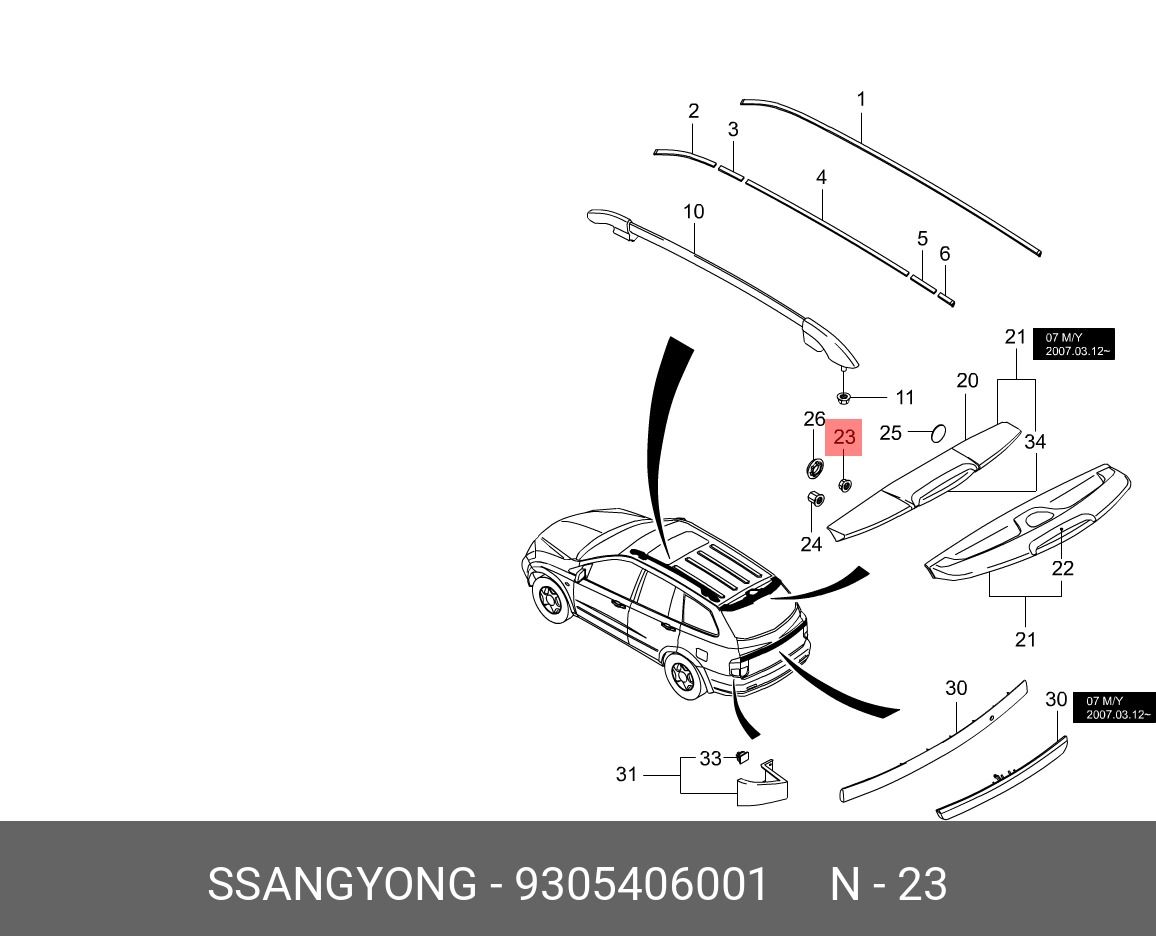 1
2
3
4
10
5
6
21
07 M/Y
2007.03.12~
20
11
26
23
25
34
24
22
21
30
30
07 M/Y
2007.03.12~
33
31

SSANGYONG - 9305406001 N - 23