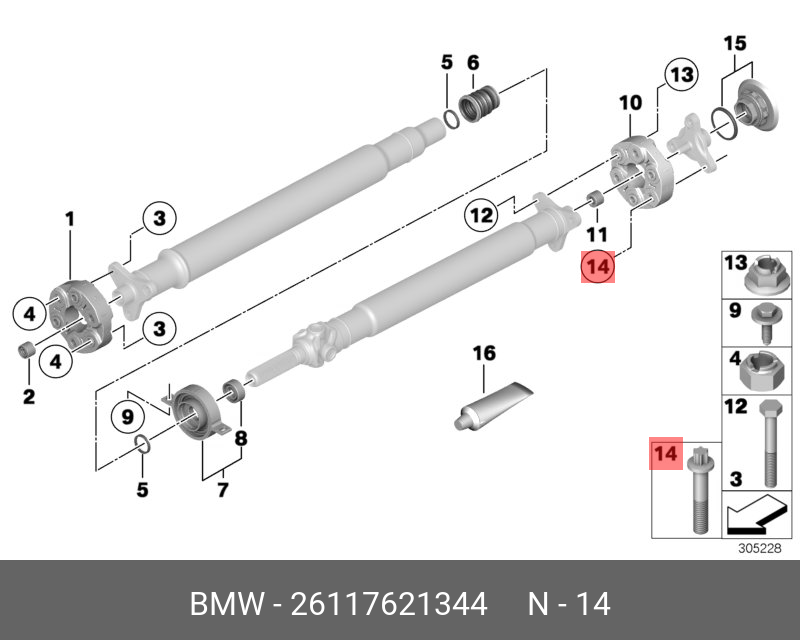 5 6 15 13 10 1 3 12 11 14 4 3 4 2 16 9 8 5 7

13
9
4
12
14
3

305228

BMW - 26117621344 N - 14