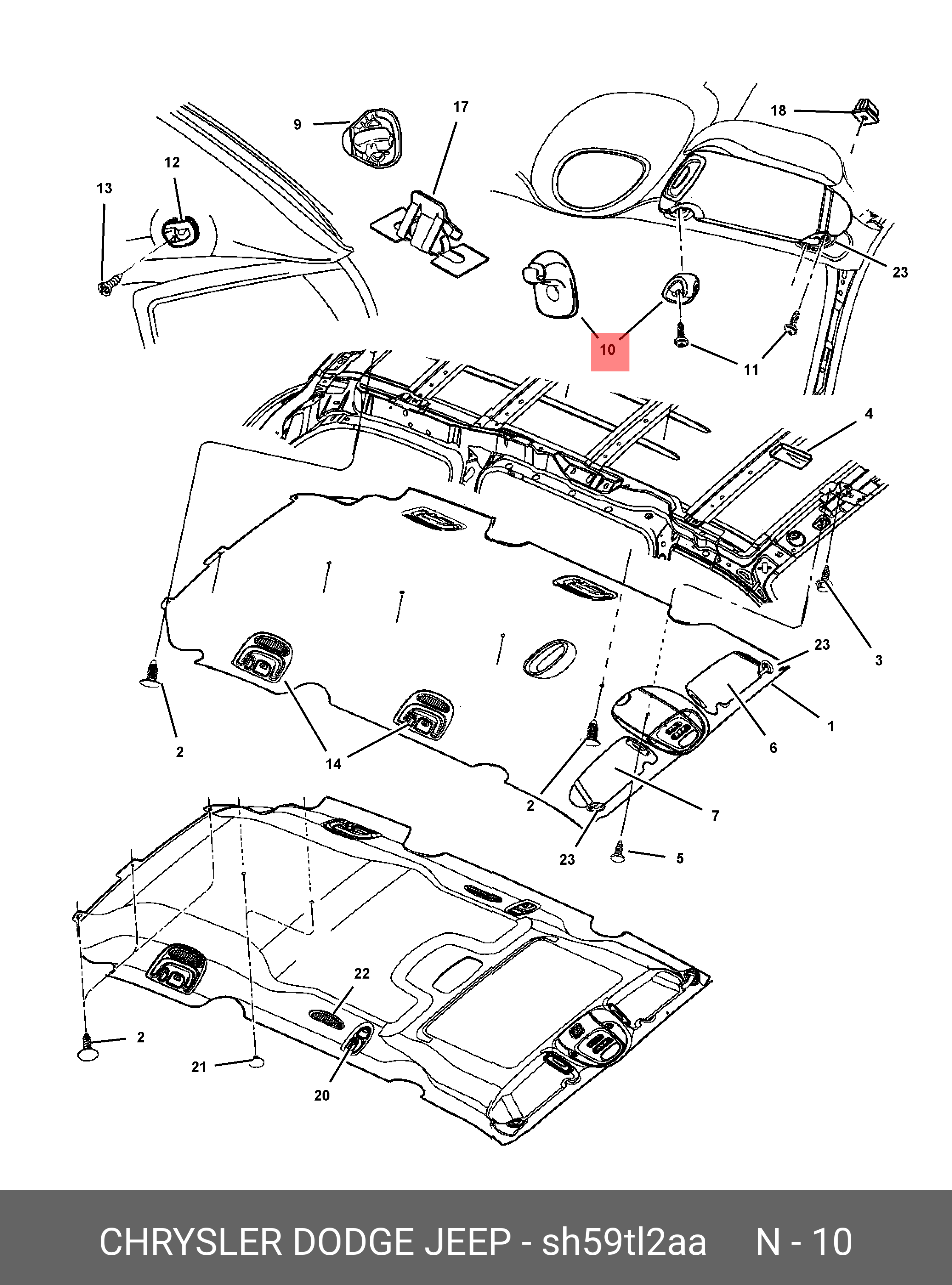 9
17
18
12
13
23
10
11
4
3
23
1
6
2
14
2
7
23
5
22
2
21
20

CHRYSLER DODGE JEEP - sh59tl2aa N - 10