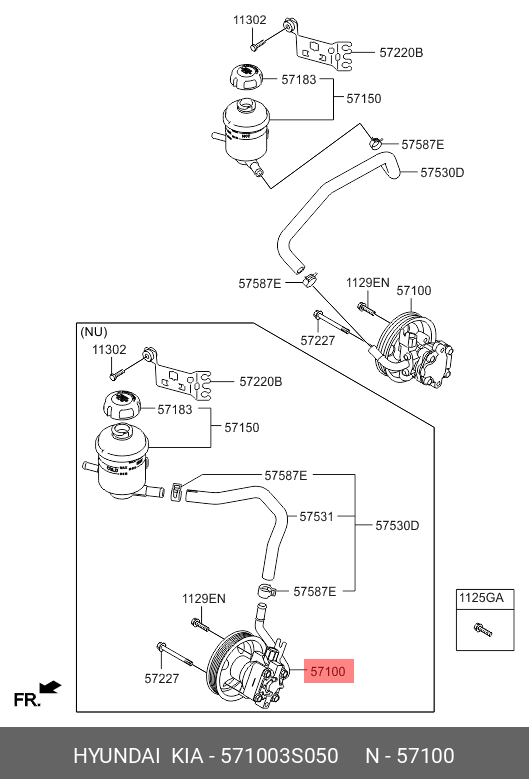 11302
57220B
57183
57150
57587E
57530D
57587E
1129EN
57100
57227
(NU)
11302
57220B
57183
57150
57587E
57531
57530D
57587E
1129EN
57227
57100
1125GA
FR.
HYUNDAI KIA - 571003S050 N - 57100