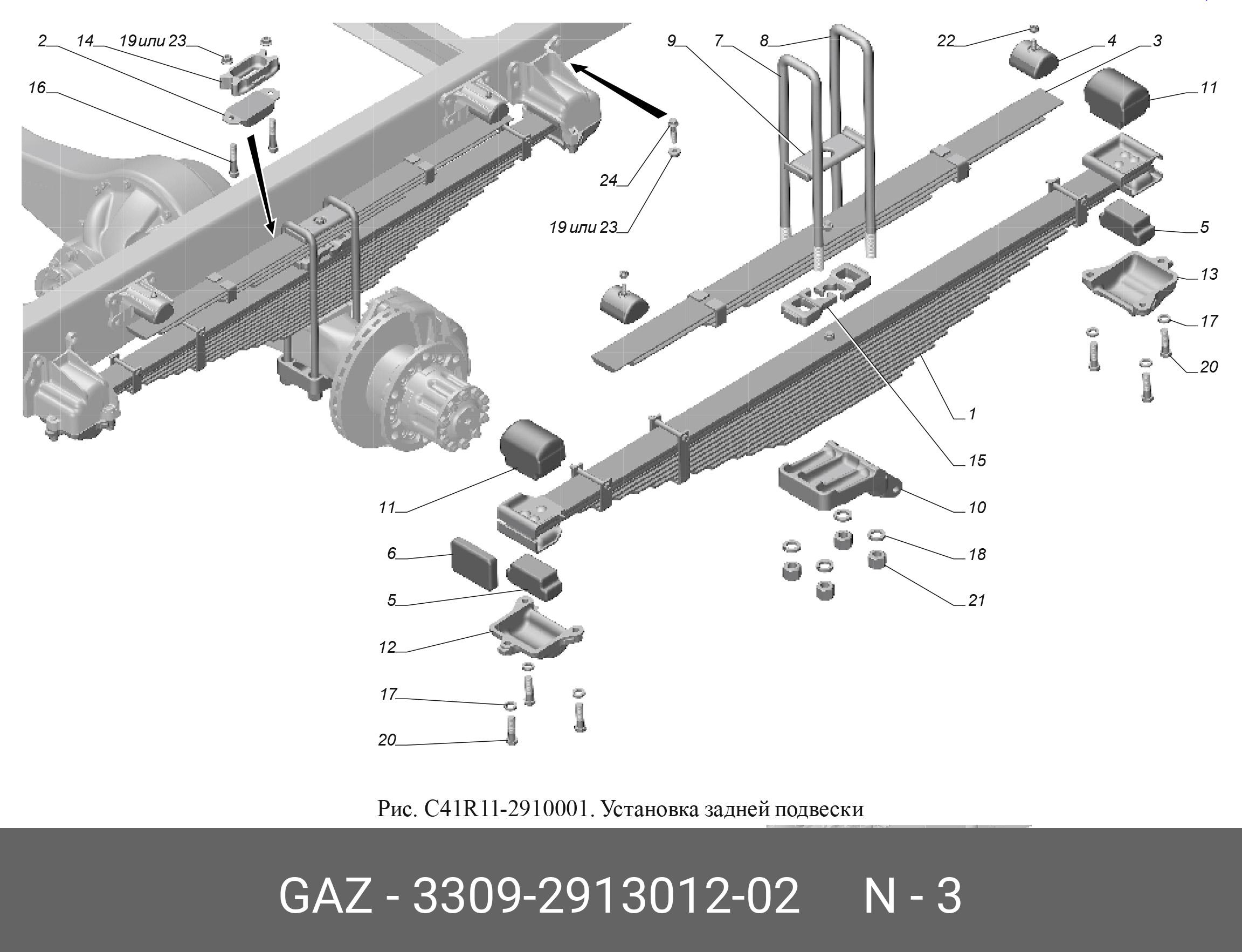 2 14 19 или 23

16

9 7 8

22 4 3

11

24

19 или 23

5

13

17

20

1

15

11

10

6

18

5

21

12

17

20

Рис. C41R11-2910001. Установка задней подвески

GAZ - 3309-2913012-02 N - 3