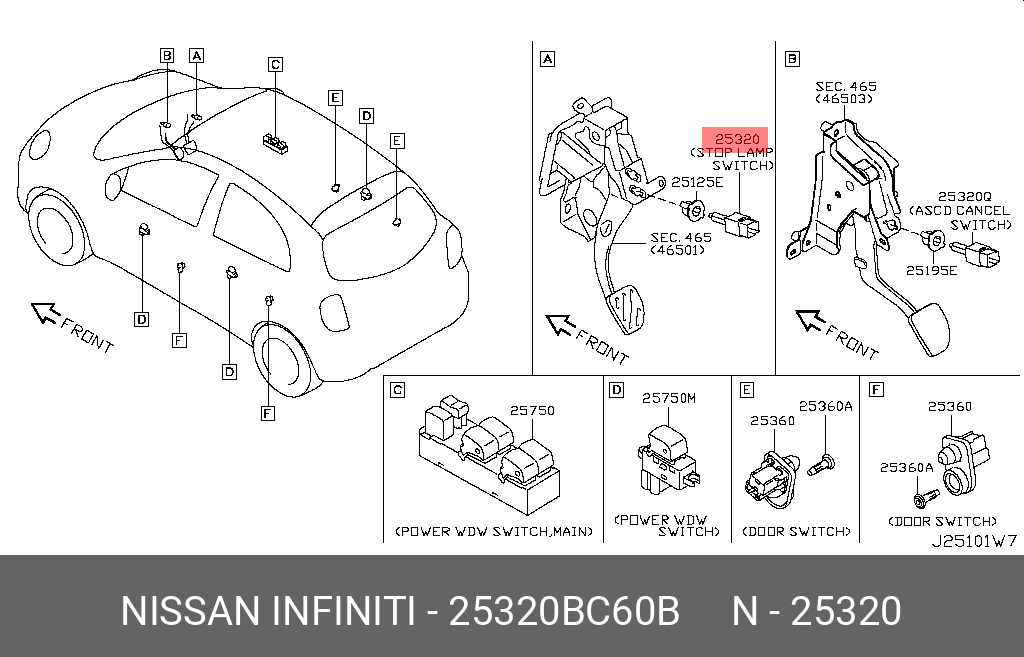 B A C E D E D F D F FRONT

A
25320 (STOP LAMP SWITCH)
25125E
SEC. 465 (46501)
FRONT

B
SEC. 465 (46503)
25320Q (ASCD CANCEL SWITCH)
25195E
FRONT

C
25750
(POWER WDW SWITCH,MAIN)

D
25750M
(POWER WDW SWITCH)

E
25360
25360A
(DOOR SWITCH)

F
25360
25360A
(DOOR SWITCH)

J25101W7

NISSAN INFINITI - 25320BC60B N - 25320