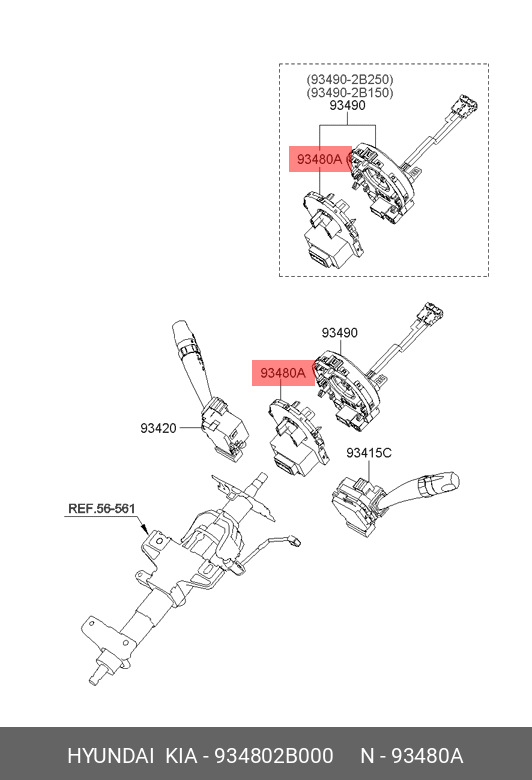 (93490-2B250)
(93490-2B150)
93490
93480A

93490
93480A
93420
93415C
REF.56-561

HYUNDAI KIA - 934802B000 N - 93480A