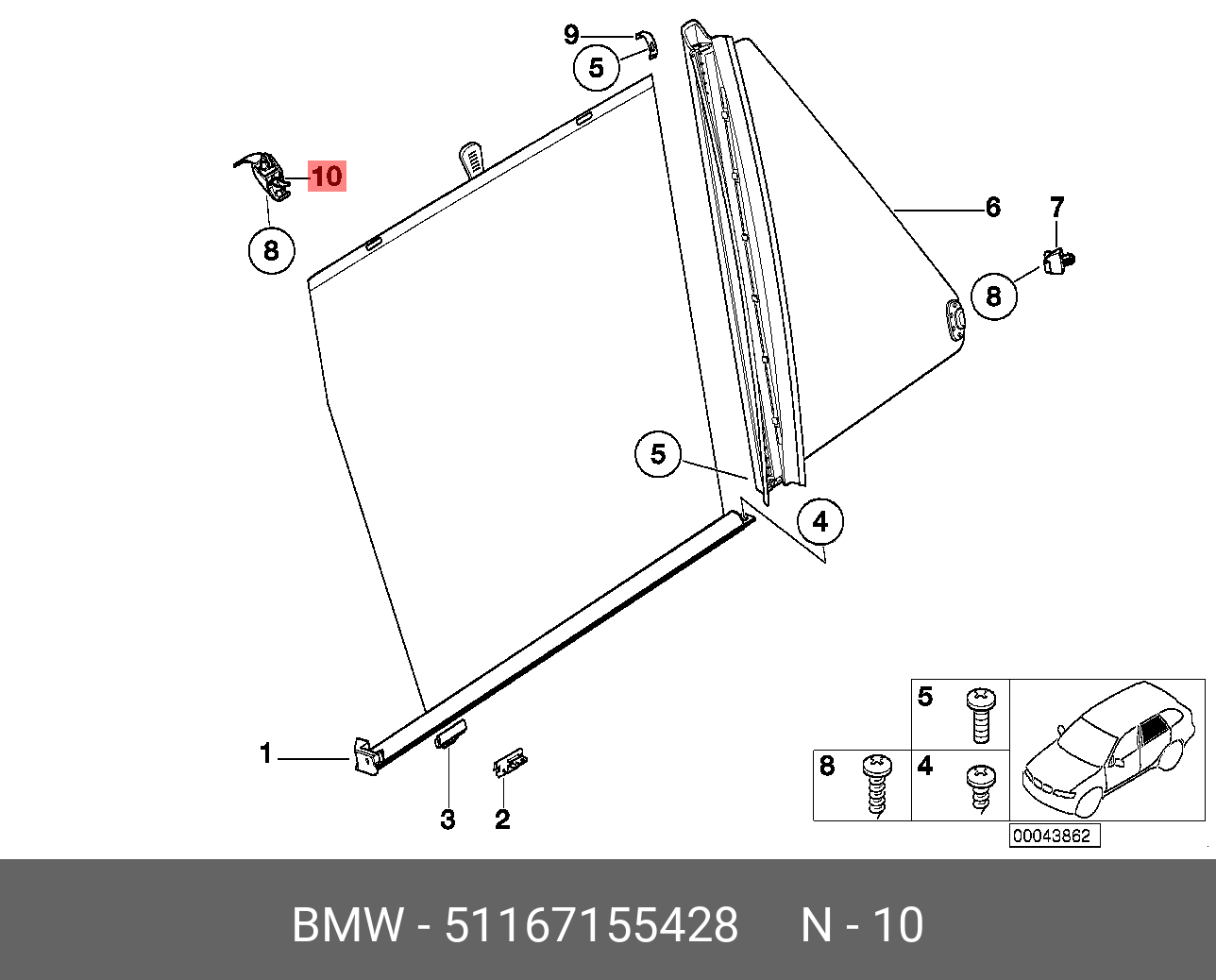 9
5
10
8
6
7
8
5
4
1
3
2
5
8
4
00043862

BMW - 51167155428 N - 10