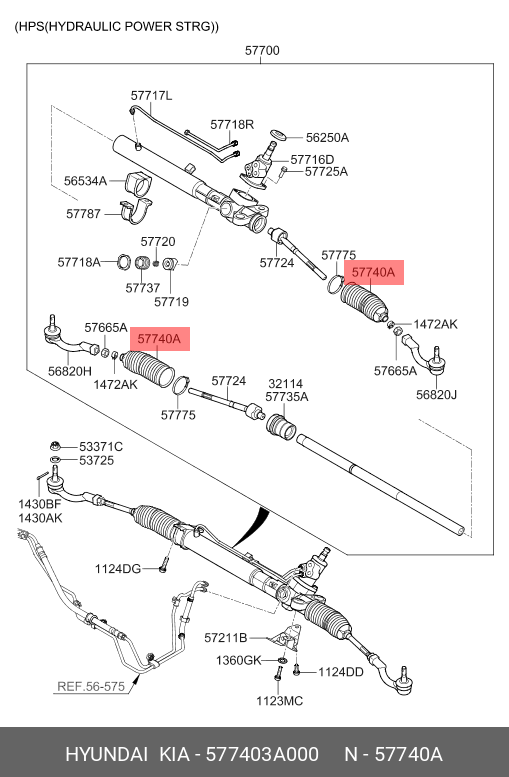 (HPS(HYDRAULIC POWER STRG))

57700

57717L
57718R
56250A
57716D
57725A
56534A
57787
57720
57718A
57737
57719
57724
57775
57740A
1472AK
57665A
56820J
57665A
57740A
56820H
1472AK
57775
57724
32114
57735A
53371C
53725
1430BF
1430AK
1124DG
57211B
1360GK
1124DD
1123MC
REF.56-575

HYUNDAI KIA - 577403A000 N - 57740A