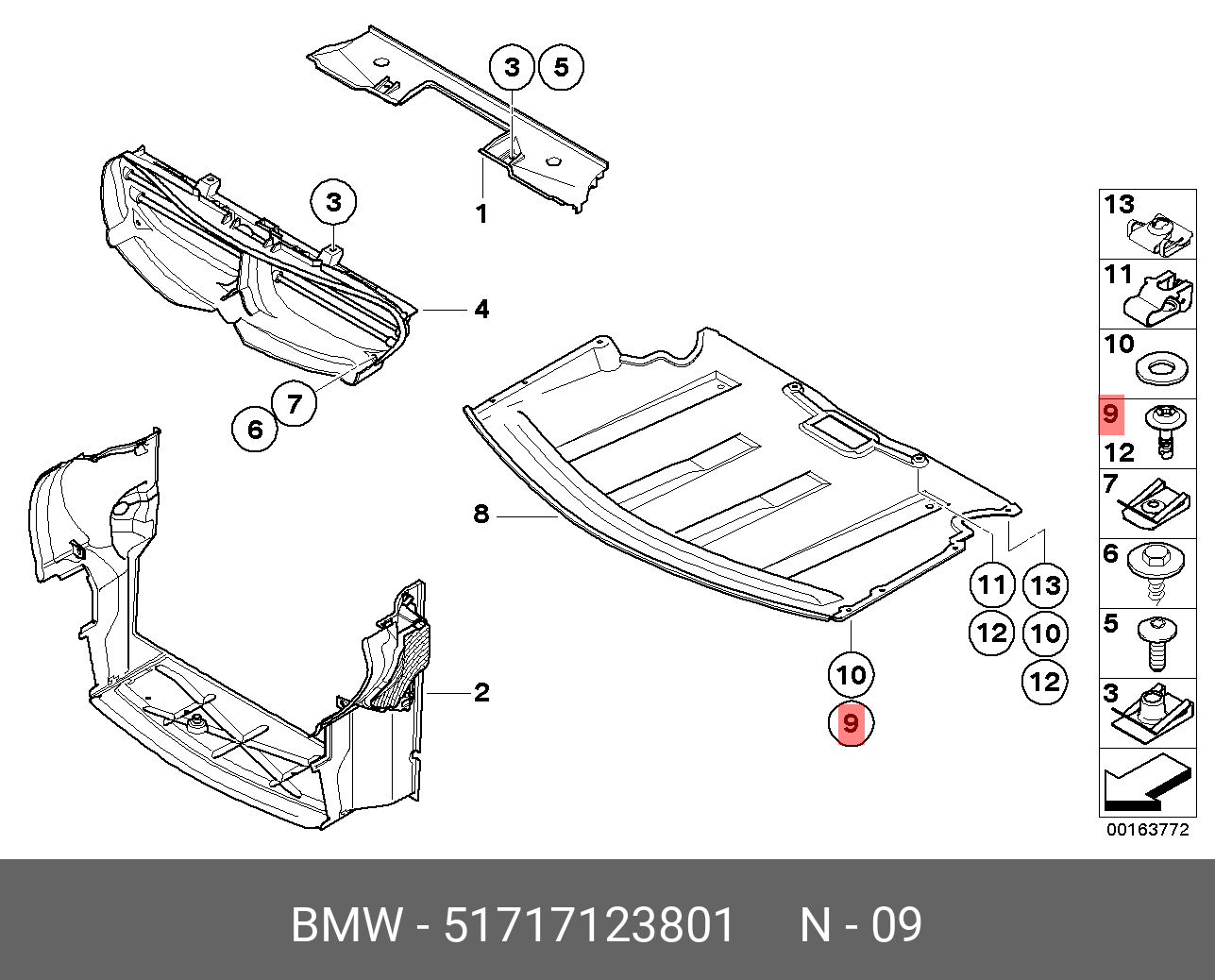 3 5
1
3
4
7
6
8
2
11 13
12 10
12
10
9
13
11
10
9
12
7
6
5
3
00163772
BMW - 51717123801 N - 09