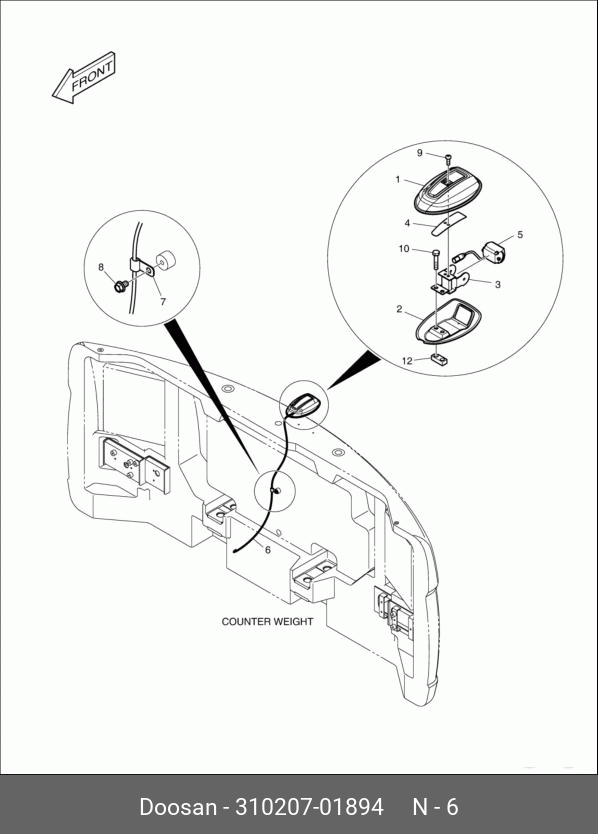 FRONT

9
1
4
5
10
3
2
12

8
7

6

COUNTER WEIGHT

Doosan - 310207-01894 N - 6