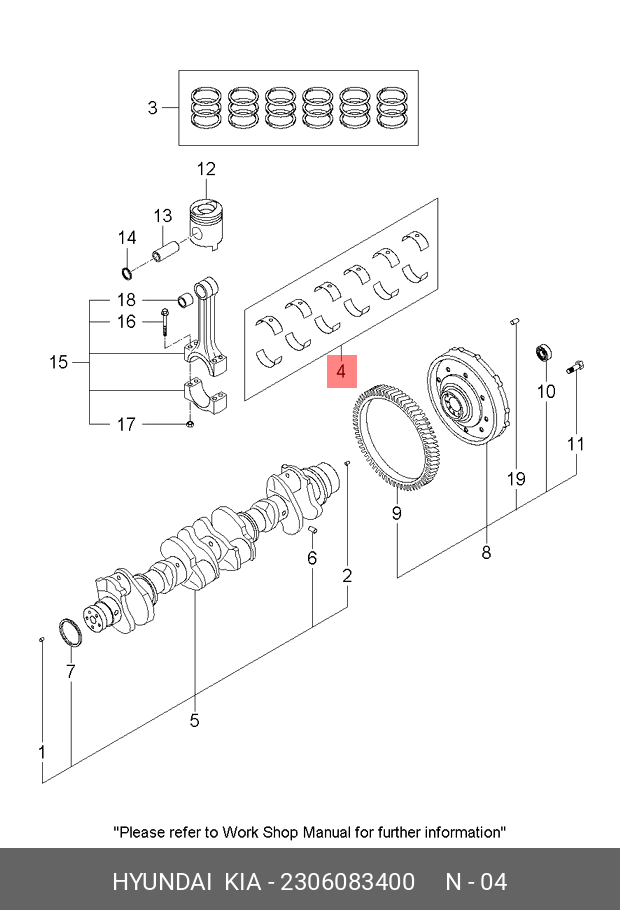 3
12
13
14
18
16
15
17
4
10
11
19
9
8
6
2
7
5
1

"Please refer to Work Shop Manual for further information"

HYUNDAI KIA - 2306083400 N - 04