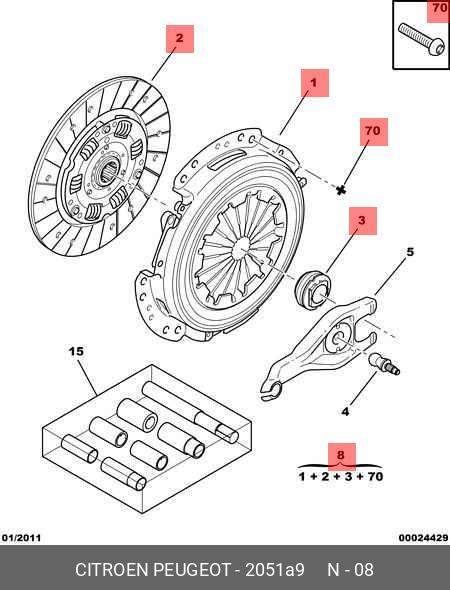 70

2

1

70

3

5

15

4

8

1 + 2 + 3 + 70

01/2011

00024429

CITROEN PEUGEOT - 2051a9 N - 08