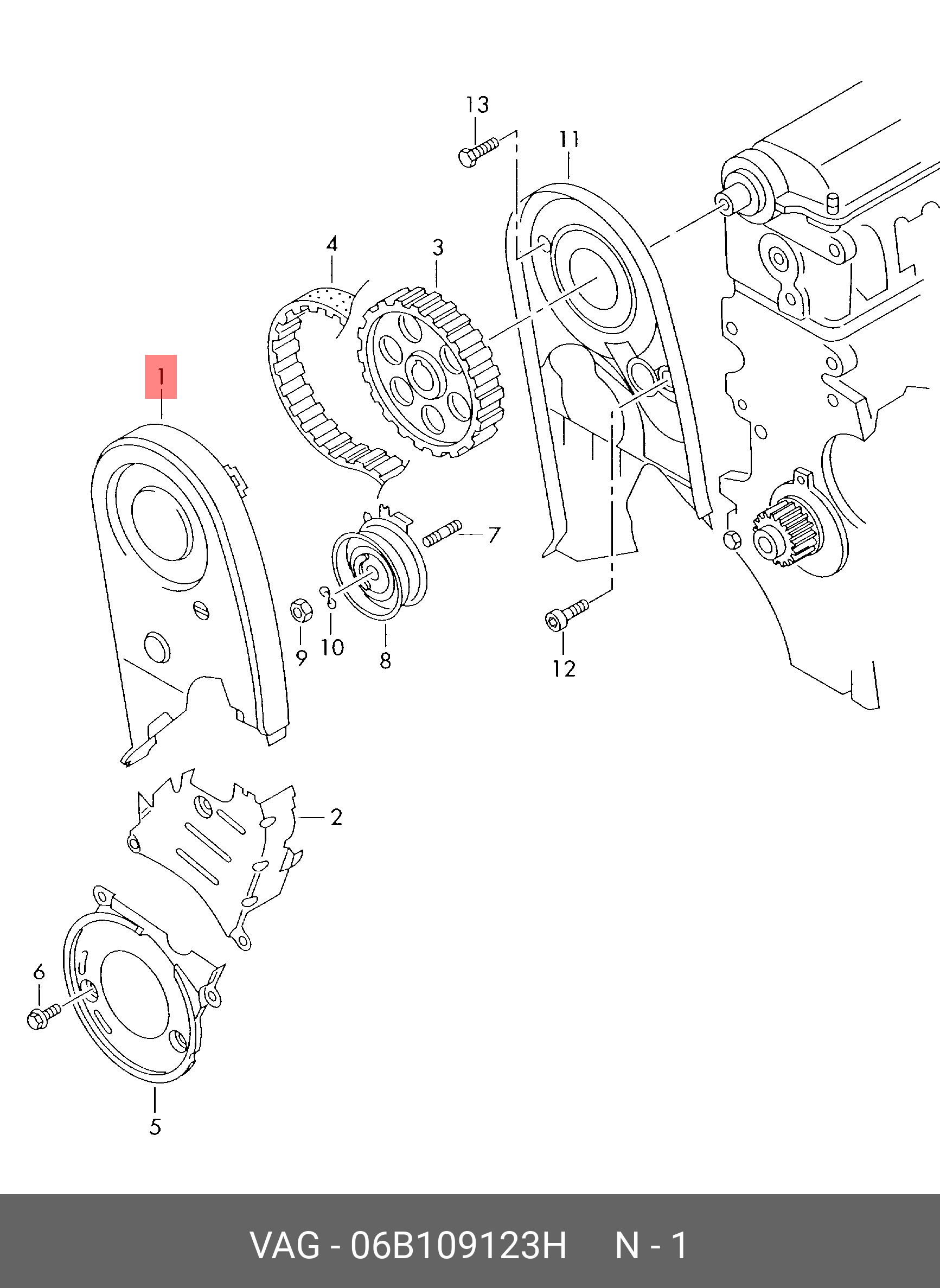 13
11
4
3
1
7
9
10
8
12
2
6
5

VAG - 06B109123H N - 1