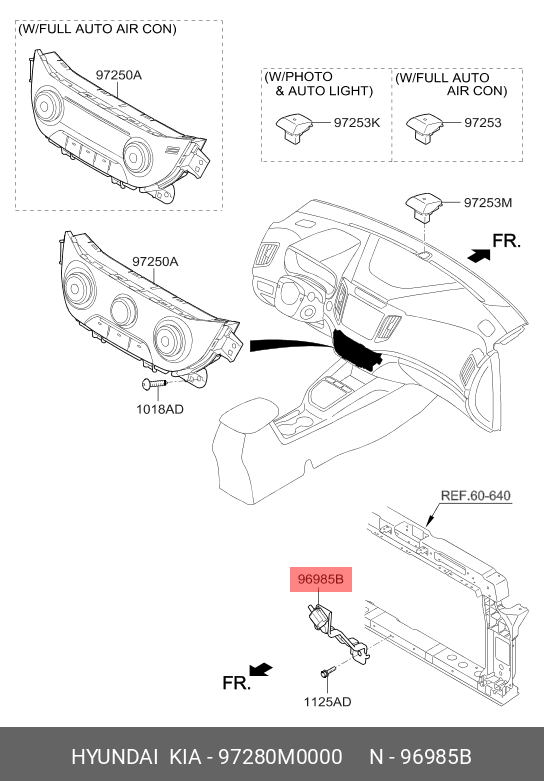 (W/FULL AUTO AIR CON)

97250A

(W/PHOTO & AUTO LIGHT)

97253K

(W/FULL AUTO AIR CON)

97253

97253M

FR.

97250A

1018AD

REF.60-640

96985B

FR.

1125AD

HYUNDAI KIA - 97280M0000 N - 96985B