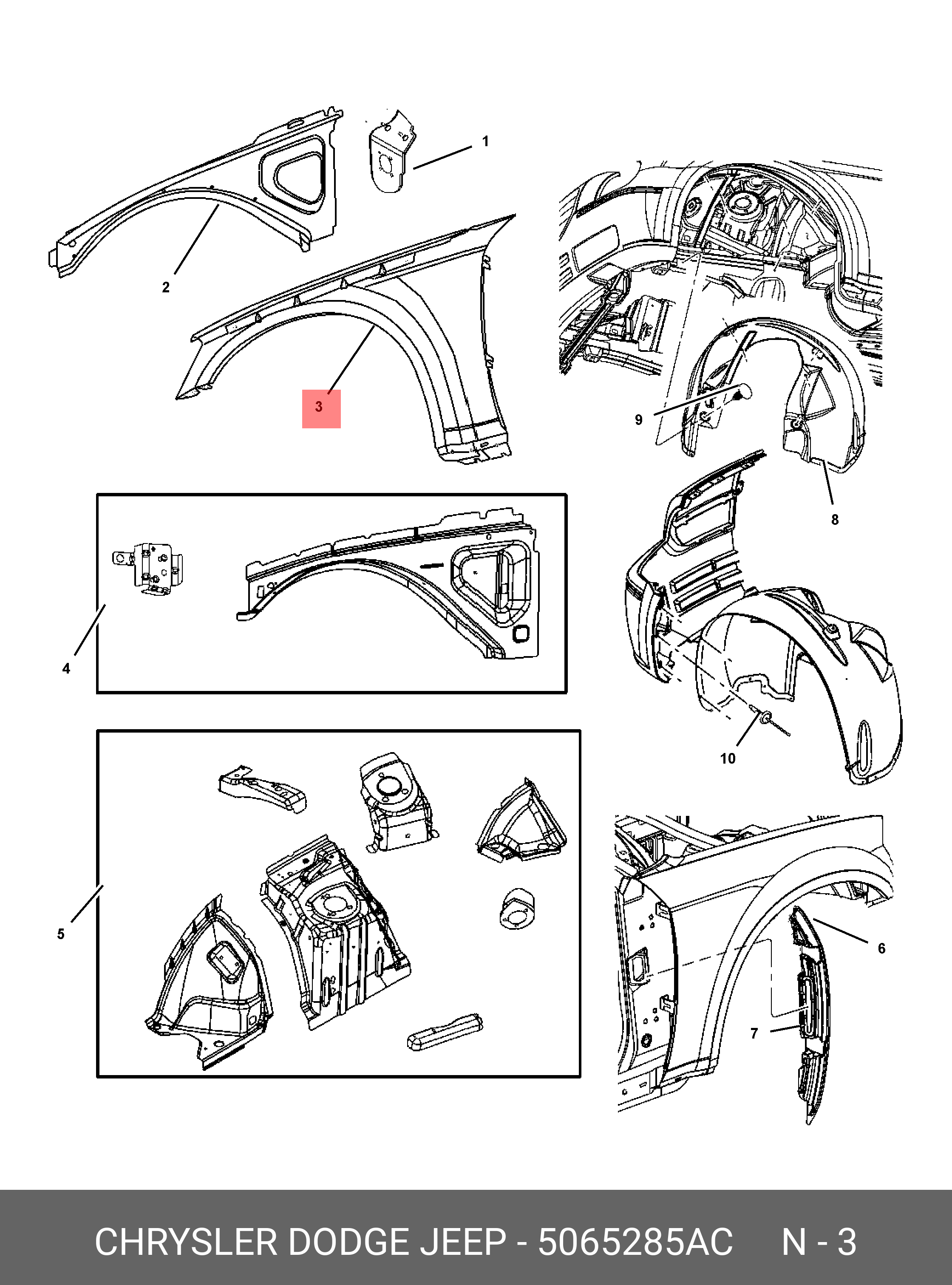 1
2
3
9
8
4
10
5
6
7

CHRYSLER DODGE JEEP - 5065285AC N - 3