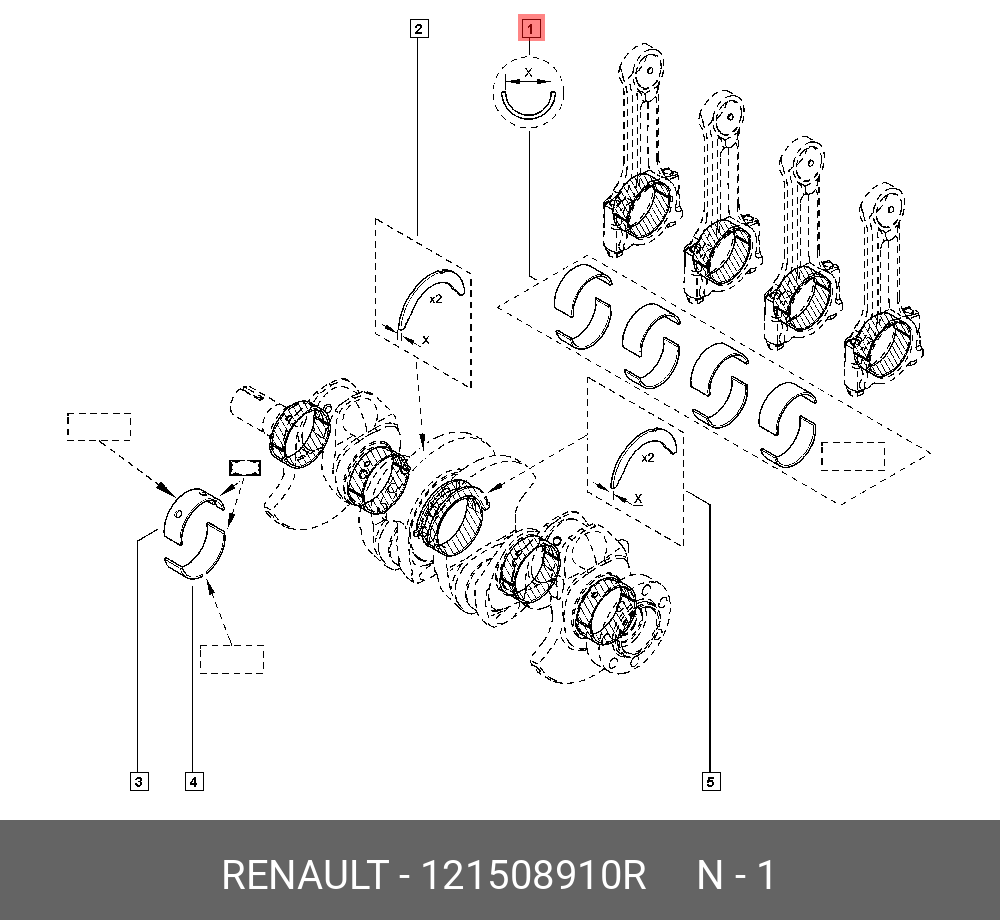 2

1

X

x2

X

x2

X

3

4

5

RENAULT - 121508910R N - 1