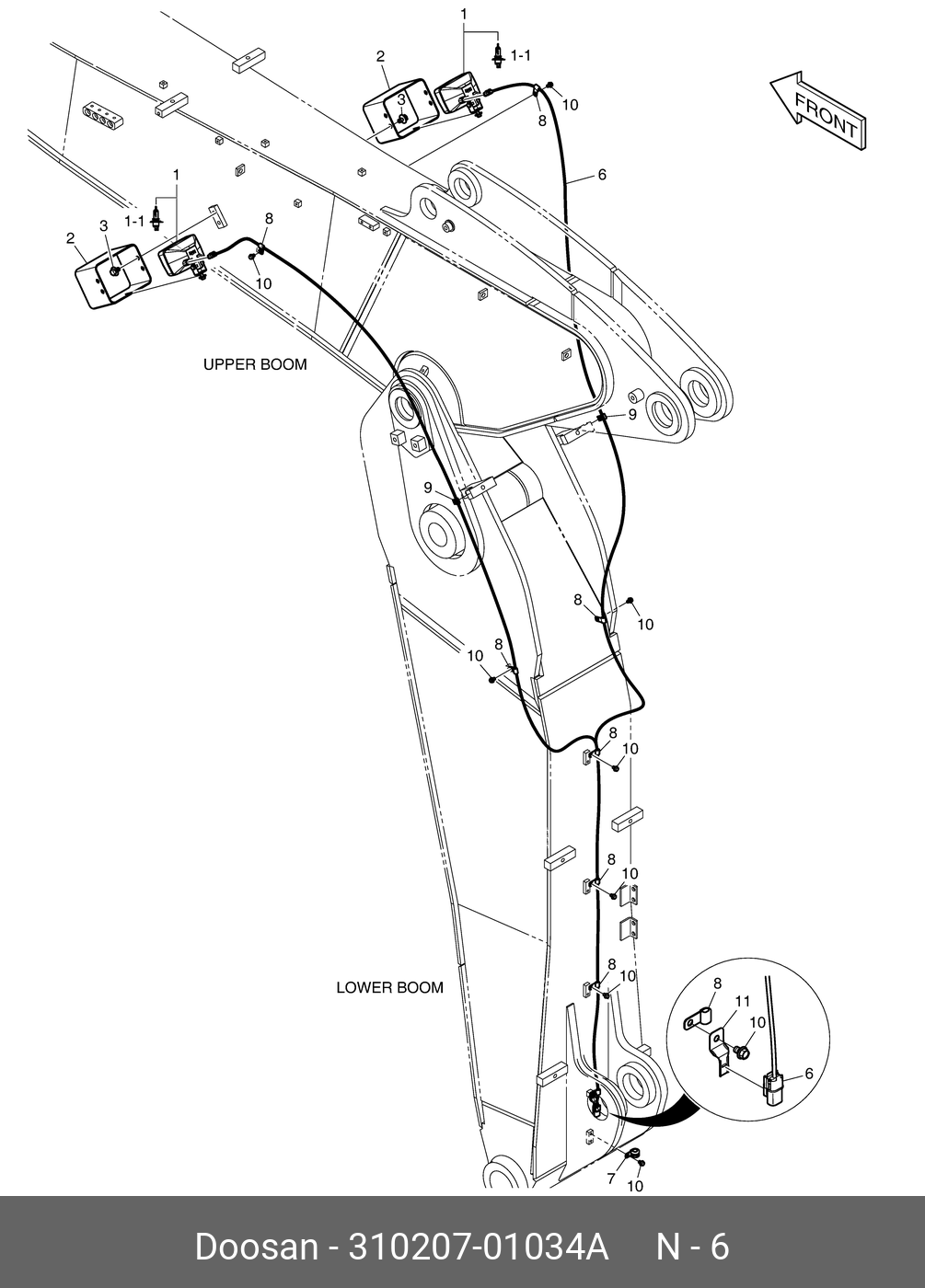 1
1-1
2
3
8
10
FRONT
6
1
1-1
2
3
8
10
UPPER BOOM
9
9
8
10
10
8
8
10
8
10
8
10
LOWER BOOM
8
11
10
6
7
10

Doosan - 310207-01034A N - 6