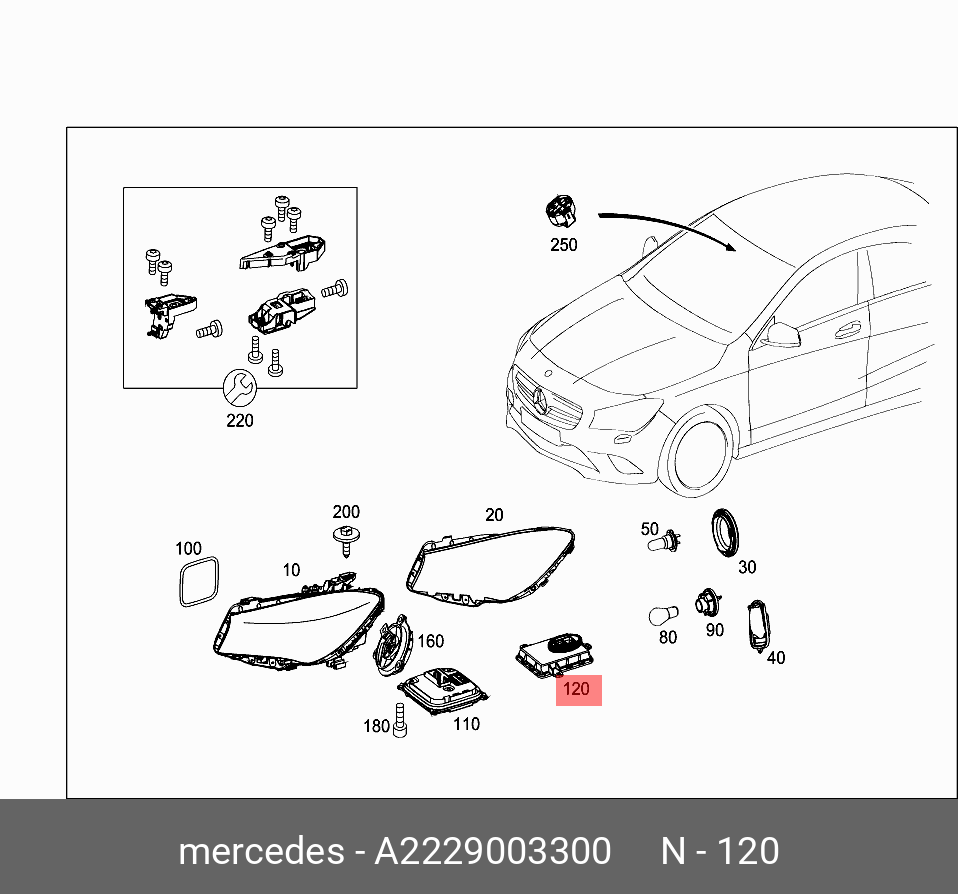 250

220

200

20

100

10

50

30

160

80

90

40

120

180

110

mercedes - A2229003300 N - 120