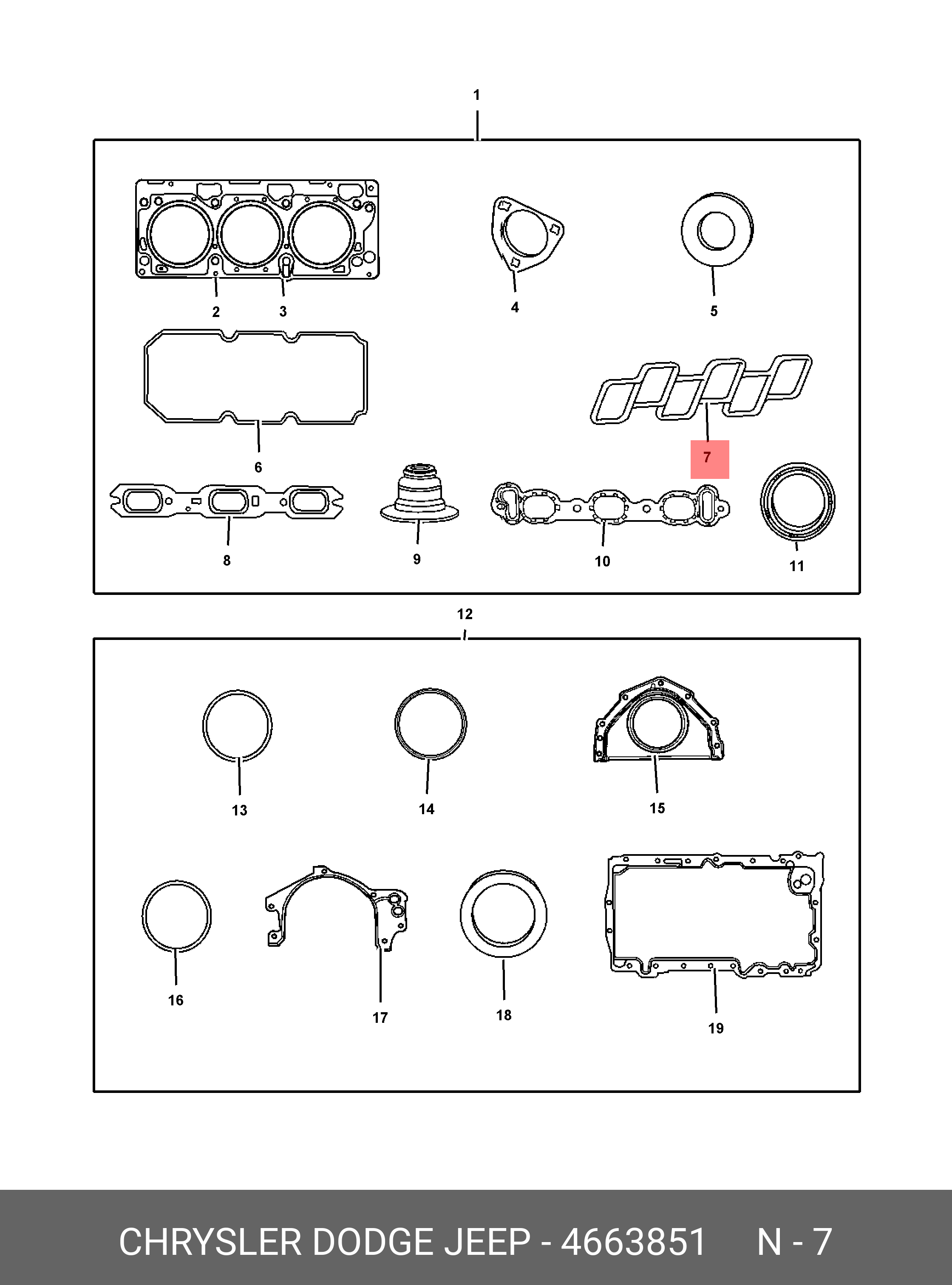 1

2
3
4
5
6
7
8
9
10
11

12

13
14
15
16
17
18
19

CHRYSLER DODGE JEEP - 4663851 N - 7