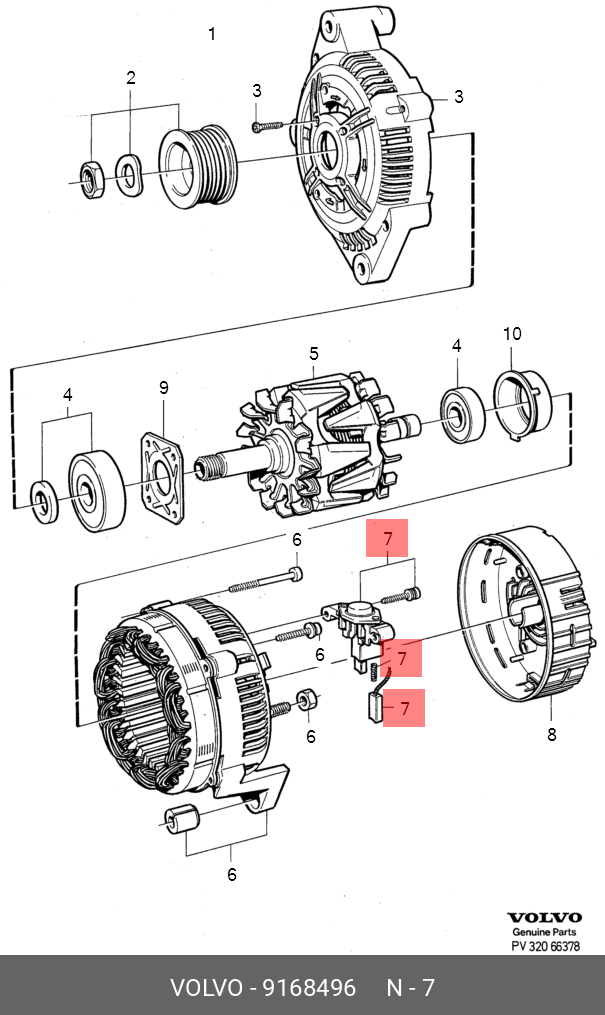 1
2
3
3
5
4
10
4
9
6
7
6
7
7
6
8
6

VOLVO
Genuine Parts
PV 320 66378

VOLVO - 9168496 N - 7