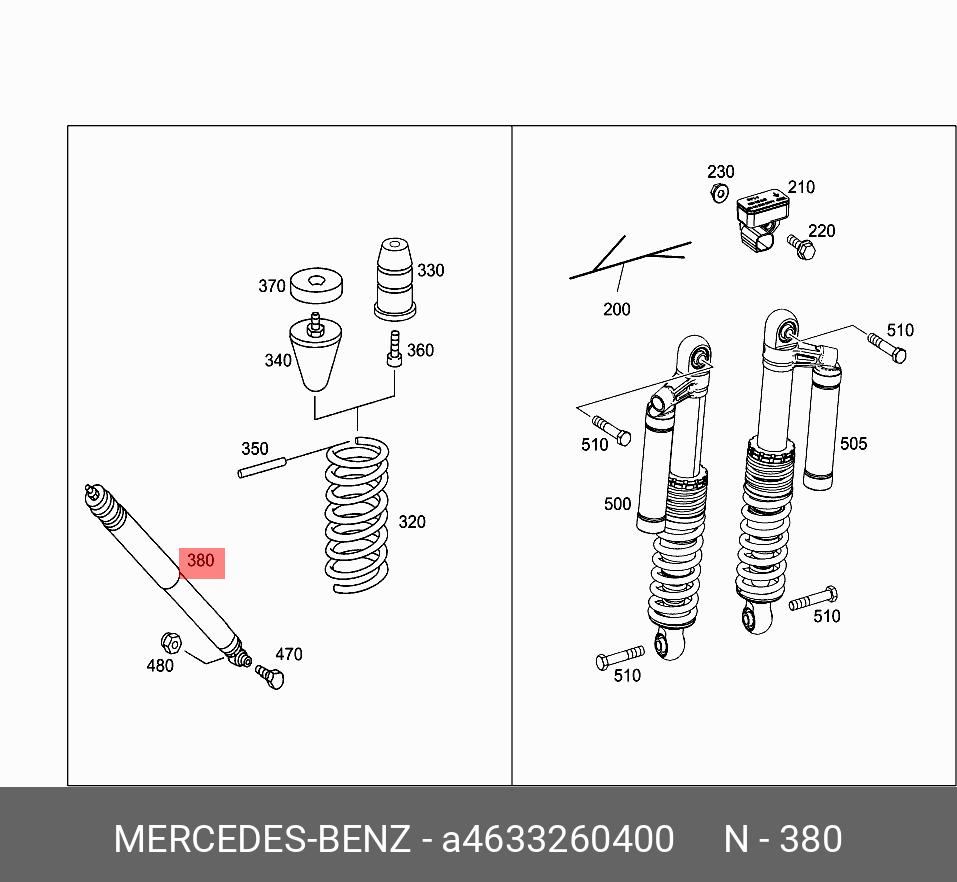 370
330
340
360
350
320
380
480
470

230
210
220
200
510
510
505
500
510
510

MERCEDES-BENZ - a4633260400 N - 380